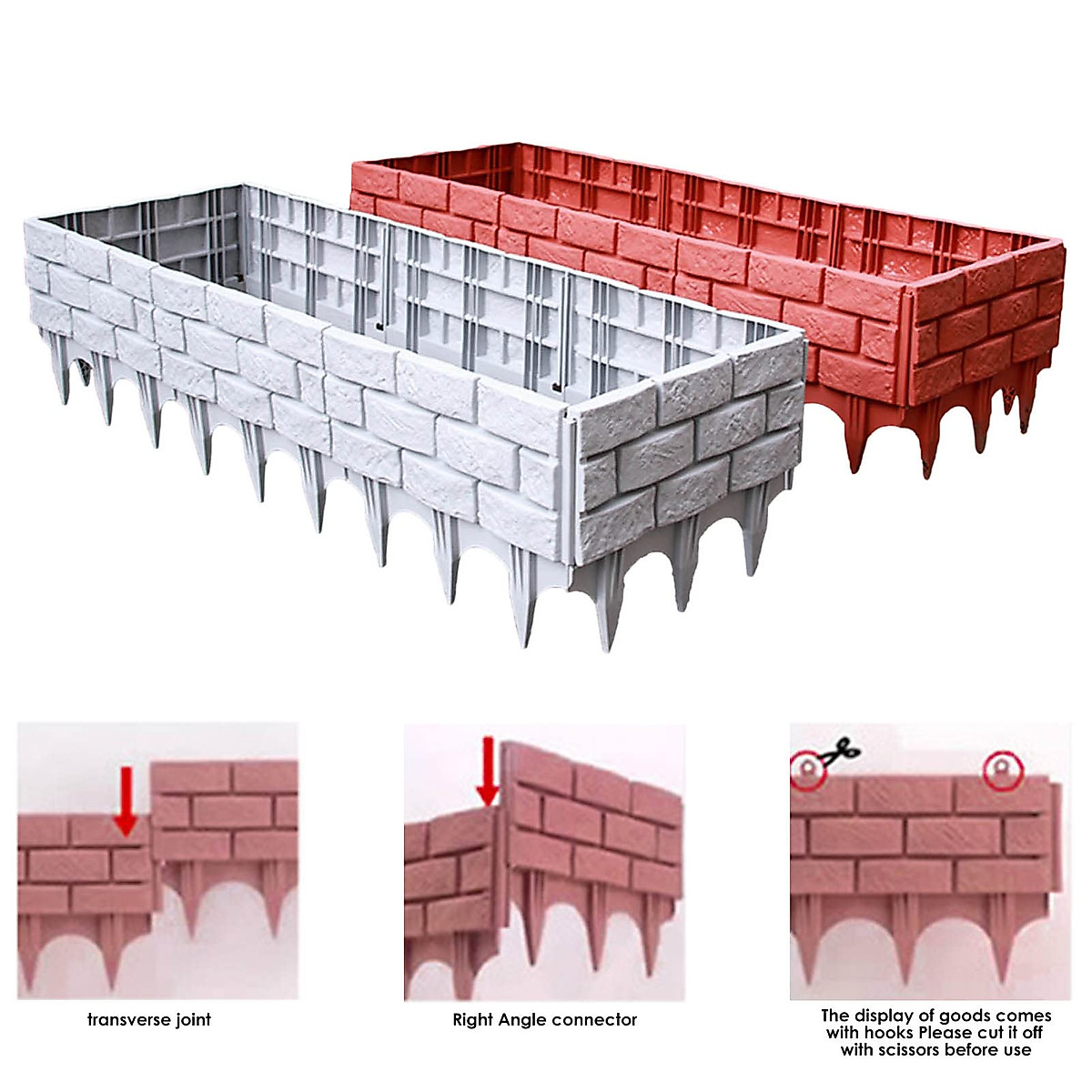 transverse joint

Right Angle connector

The display of goods comes with hooks Please cut it off with scissors before use