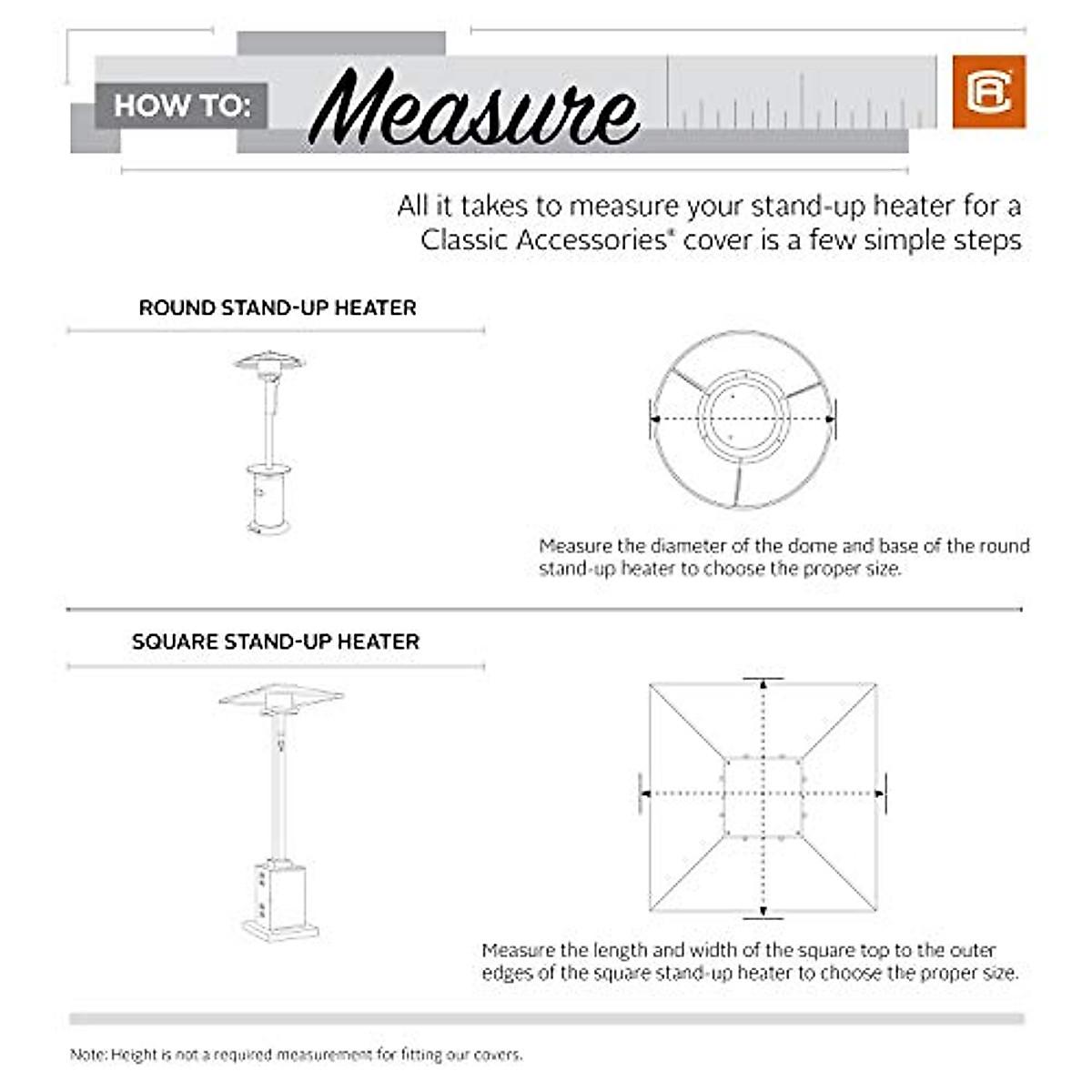 HOW TO: Measure

All it takes to measure your stand-up heater for a Classic Accessories® cover is a few simple steps

ROUND STAND-UP HEATER

Measure the diameter of the dome and base of the round stand-up heater to choose the proper size.

SQUARE STAND-UP HEATER

Measure the length and width of the square top to the outer edges of the square stand-up heater to choose the proper size.

Note: Height is not a required measurement for fitting our covers.