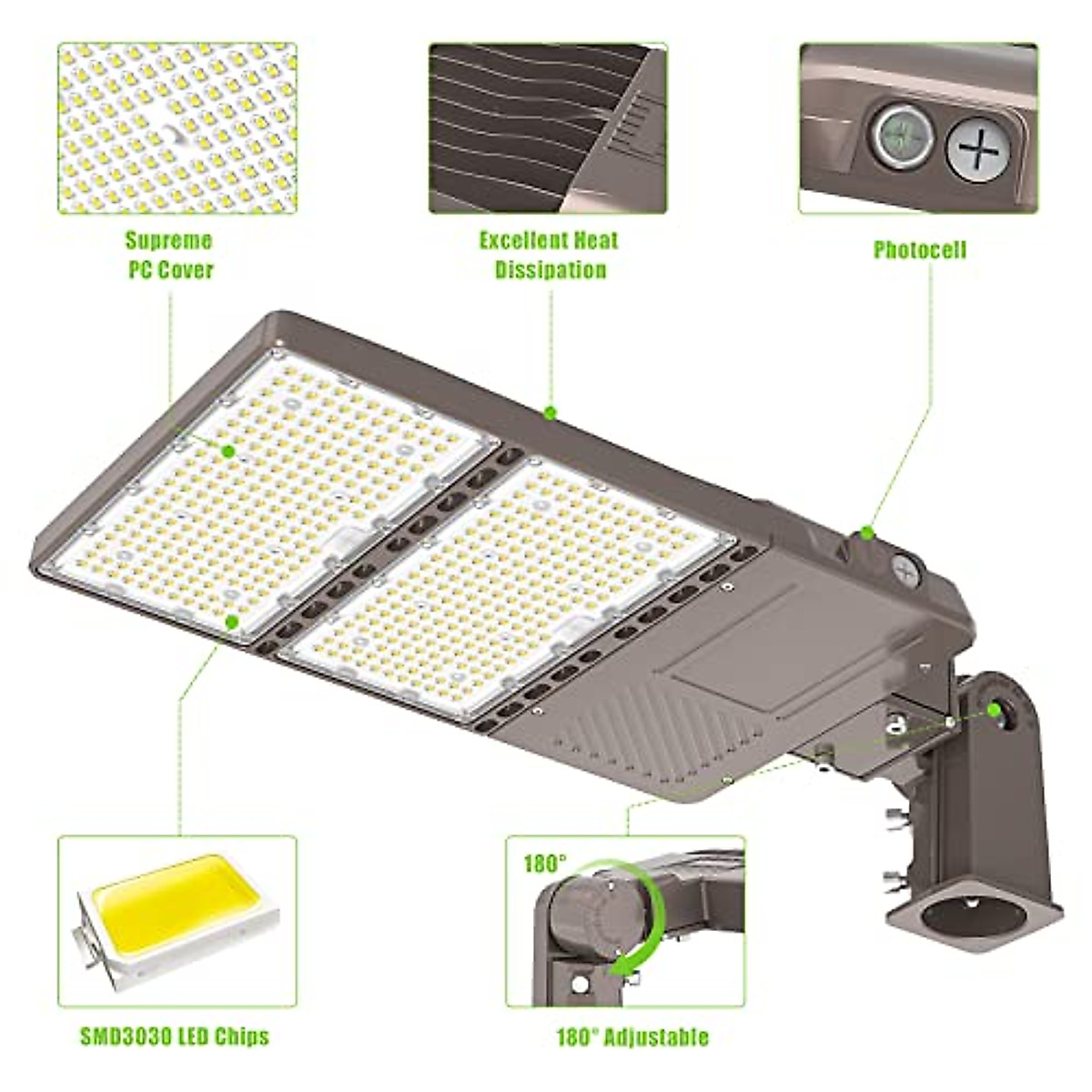 Supreme PC Cover

Excellent Heat Dissipation

Photocell

SMD3030 LED Chips

180°

180° Adjustable