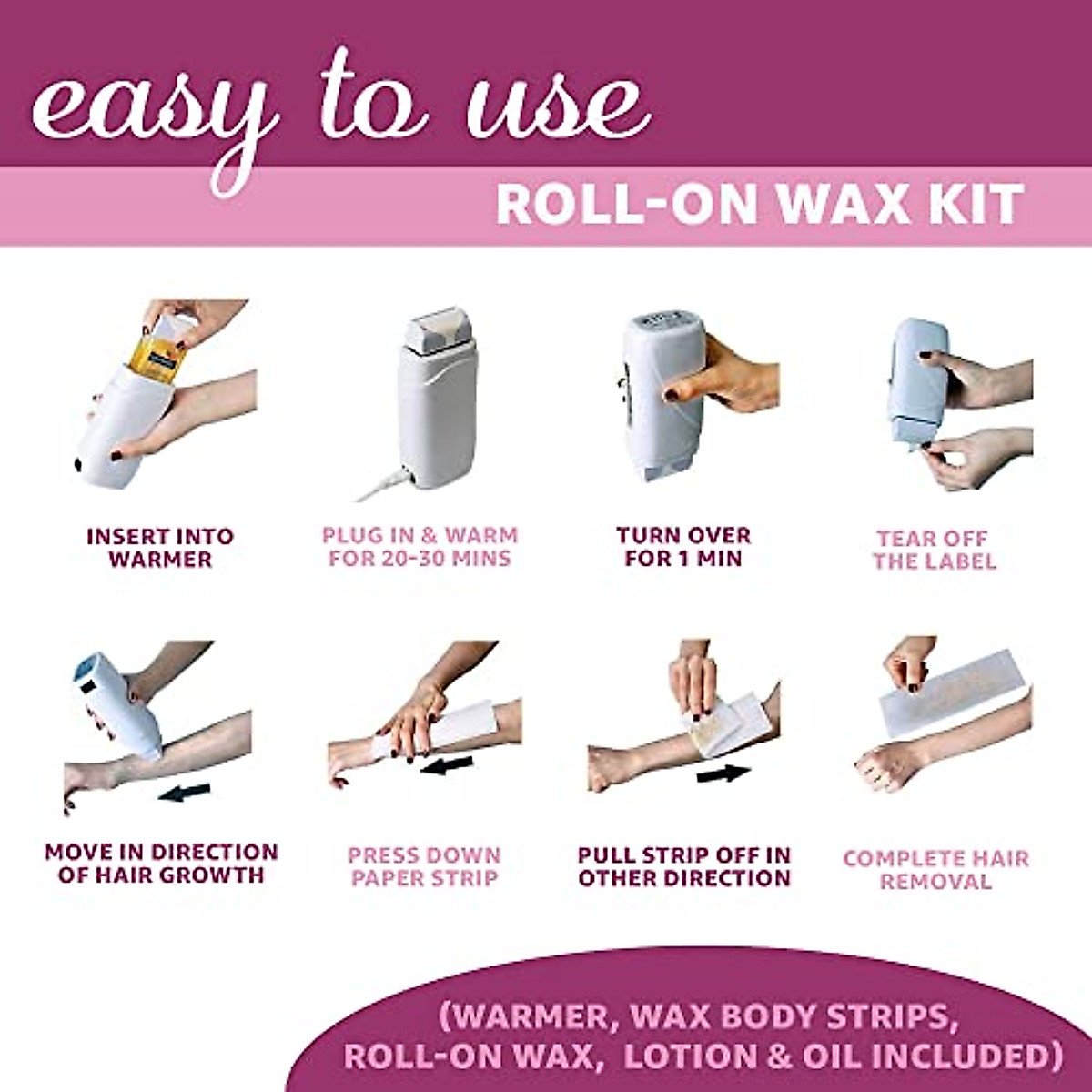 easy to use

ROLL-ON WAX KIT

INSERT INTO WARMER

PLUG IN & WARM FOR 20-30 MINS

TURN OVER FOR 1 MIN

TEAR OFF THE LABEL

MOVE IN DIRECTION OF HAIR GROWTH

PRESS DOWN PAPER STRIP

PULL STRIP OFF IN OTHER DIRECTION

COMPLETE HAIR REMOVAL

(WARMER, WAX BODY STRIPS, ROLL-ON WAX, LOTION & OIL INCLUDED)