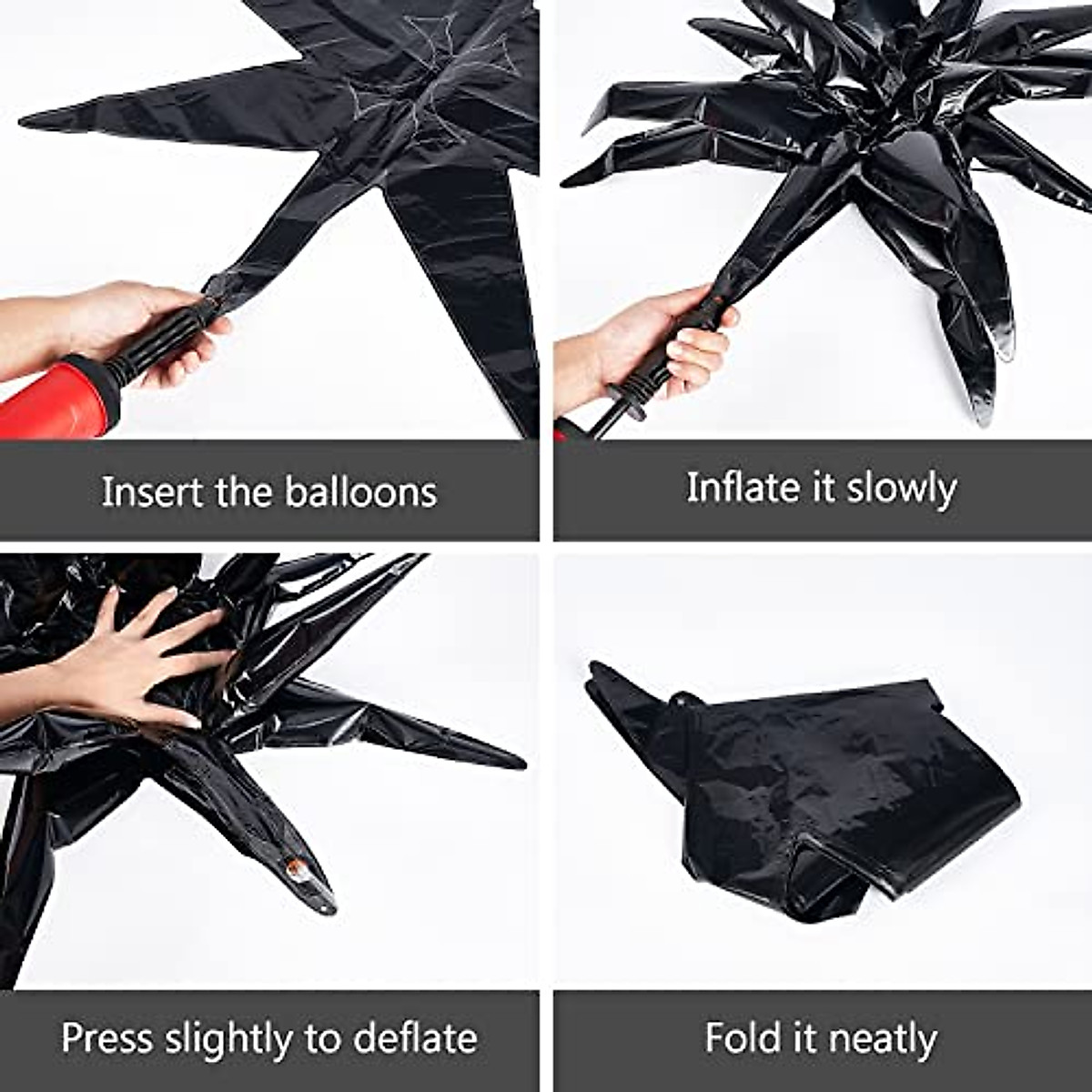 Insert the balloons

Inflate it slowly

Press slightly to deflate

Fold it neatly