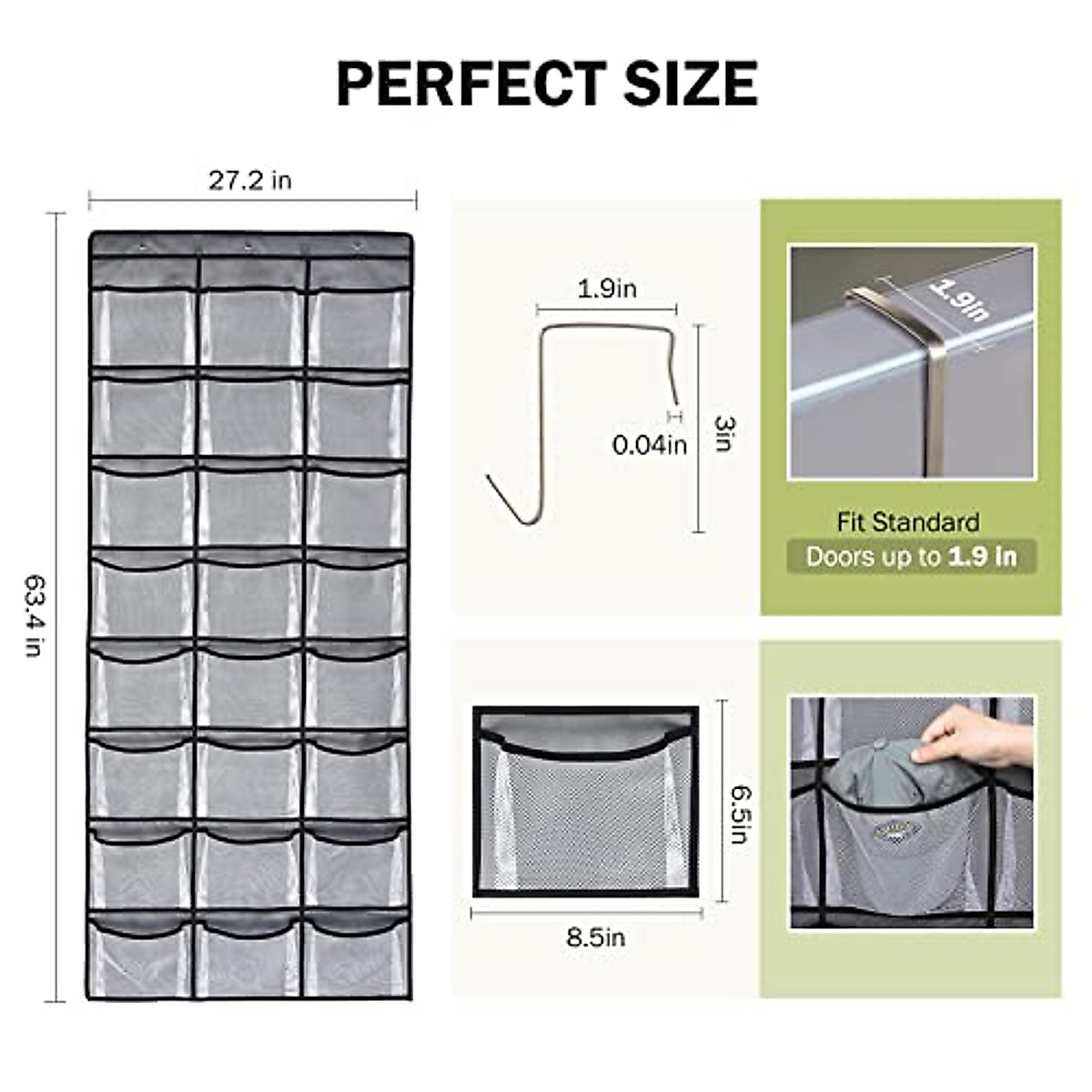 PERFECT SIZE

27.2 in

63.4 in

1.9in

0.04in

3in

1.9in

Fit Standard
Doors up to 1.9 in

6.5in

8.5in