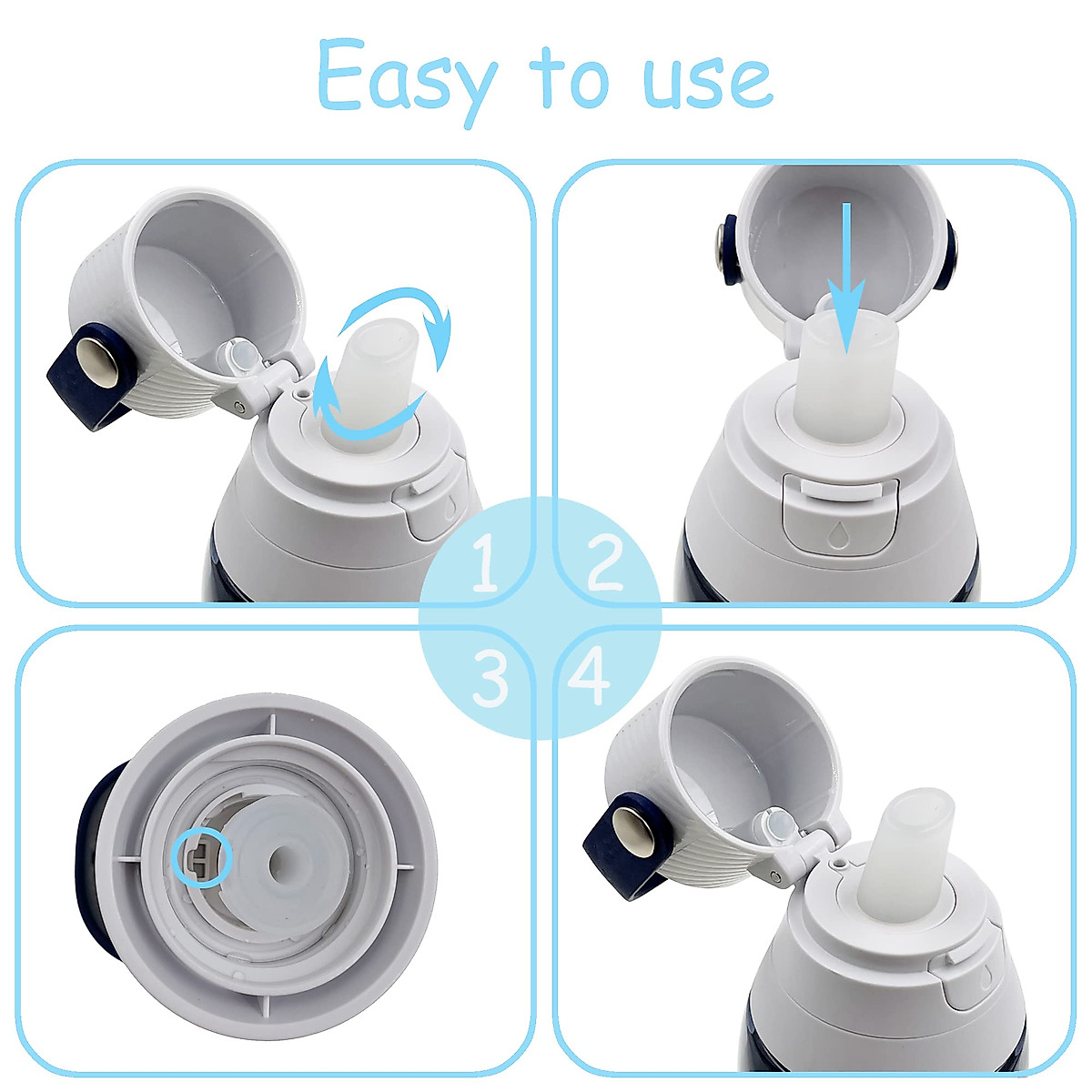 Easy to use

1
2
3
4