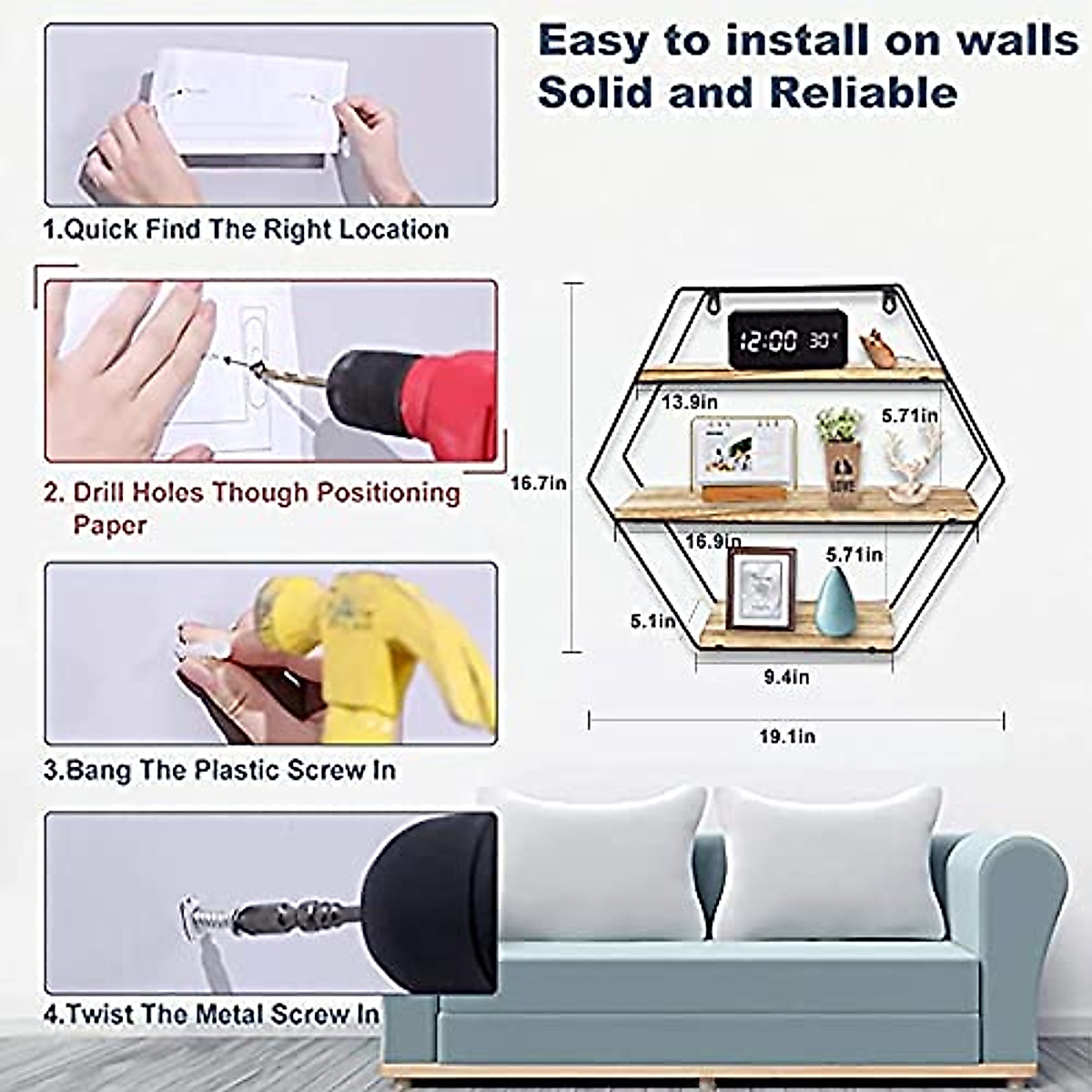 Easy to install on walls
Solid and Reliable

1.Quick Find The Right Location

2. Drill Holes Though Positioning Paper

3.Bang The Plastic Screw In

4.Twist The Metal Screw In

12:00 30°

13.9in

5.71in

16.7in

LOVE

16.9in

5.71in

5.1in

9.4in

19.1in