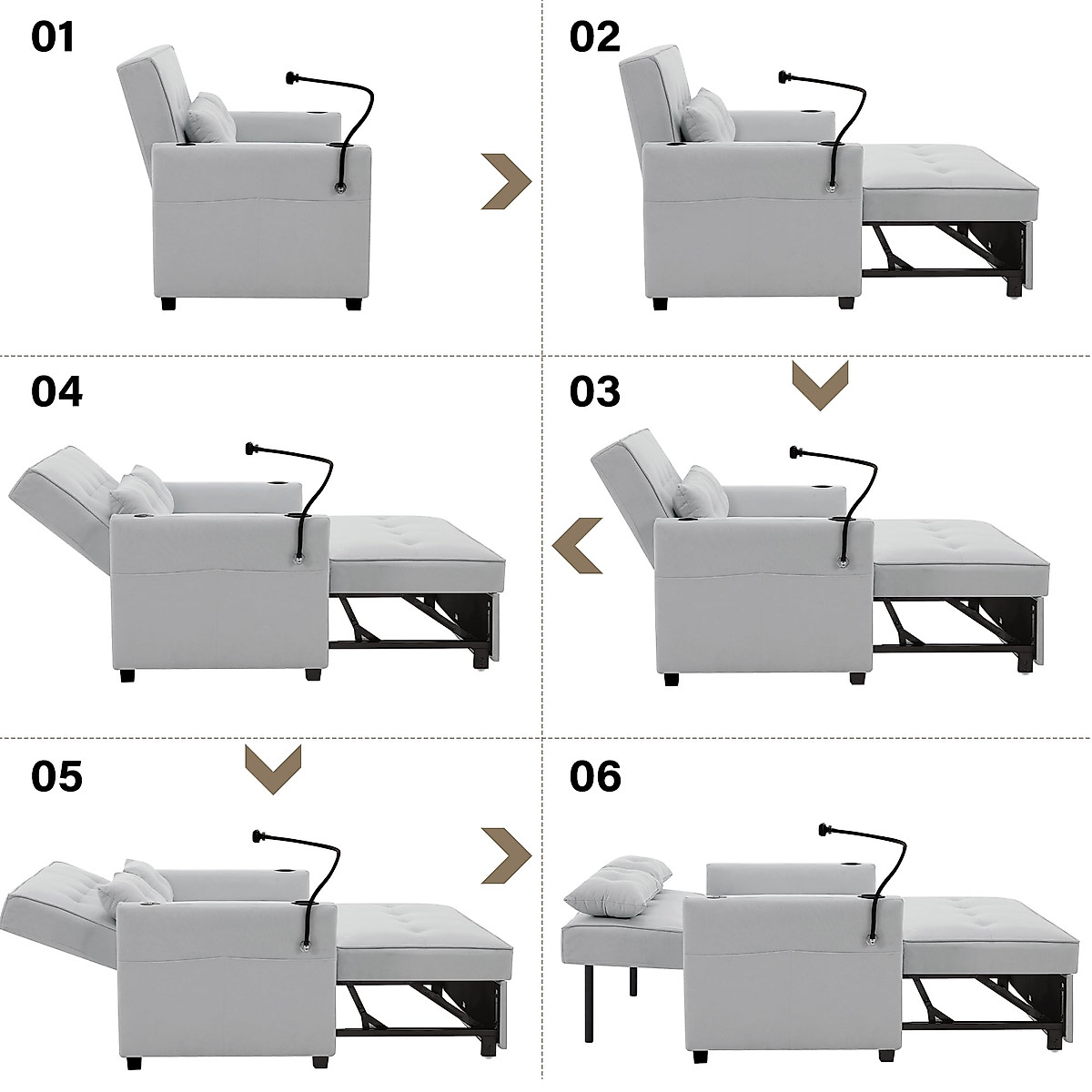 01

02

04

03

05

06