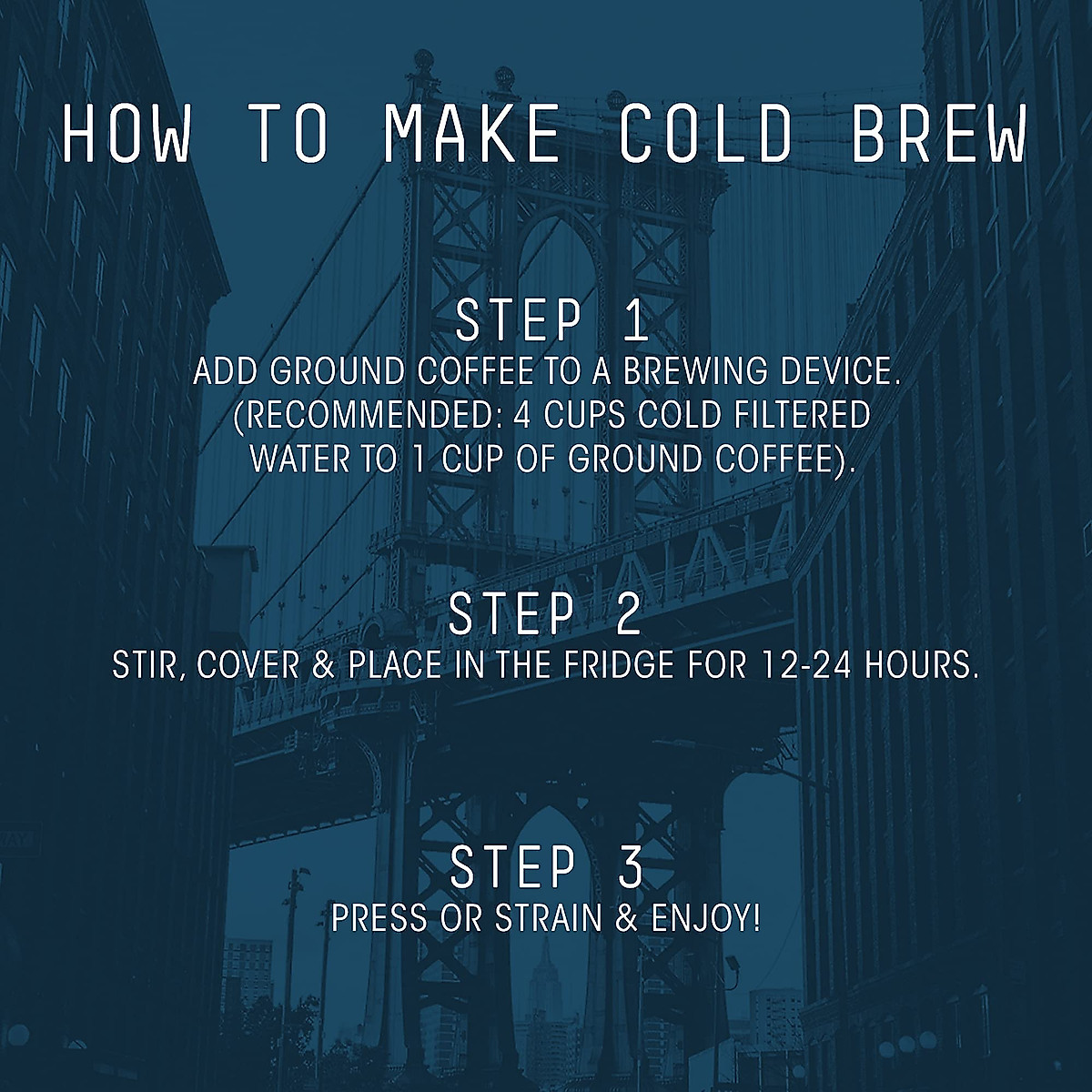 HOW TO MAKE COLD BREW

STEP 1
ADD GROUND COFFEE TO A BREWING DEVICE. (RECOMMENDED: 4 CUPS COLD FILTERED WATER TO 1 CUP OF GROUND COFFEE).

STEP 2
STIR, COVER & PLACE IN THE FRIDGE FOR 12-24 HOURS.

STEP 3
PRESS OR STRAIN & ENJOY!