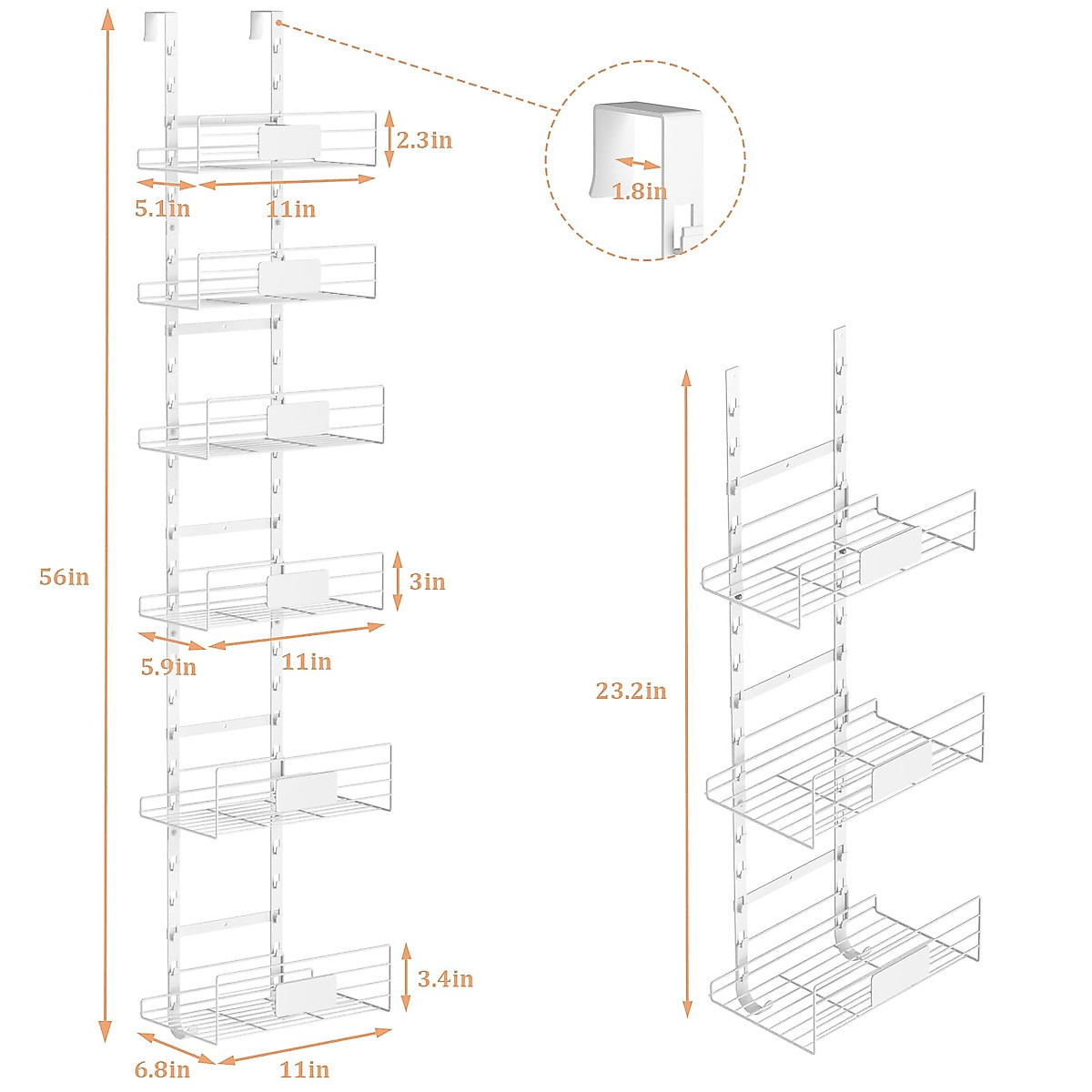 2.3in
5.1in
11in
1.8in
56in
3in
5.9in
11in
23.2in
3.4in
6.8in
11in