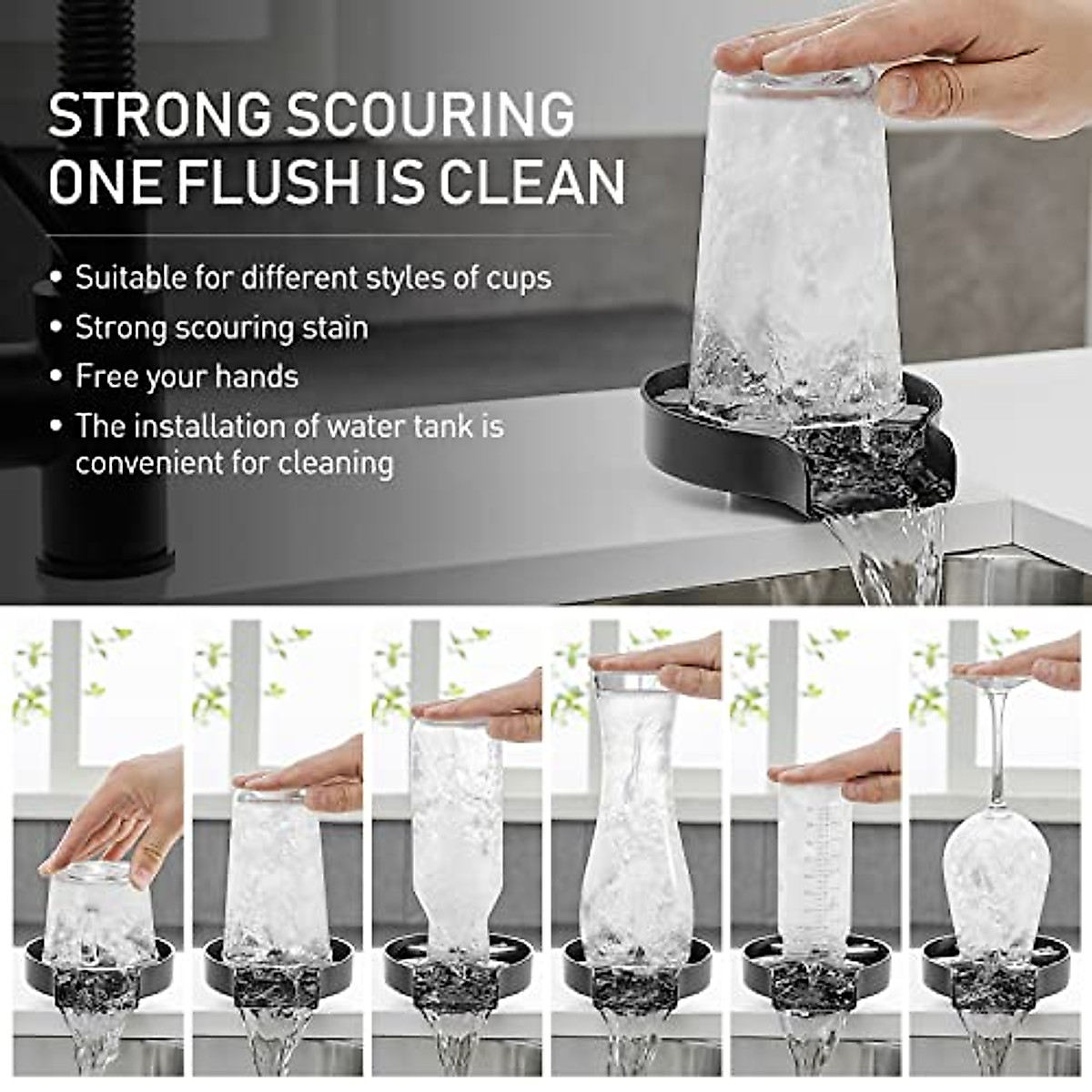 STRONG SCOURING
ONE FLUSH IS CLEAN

• Suitable for different styles of cups
• Strong scouring stain
• Free your hands
• The installation of water tank is convenient for cleaning