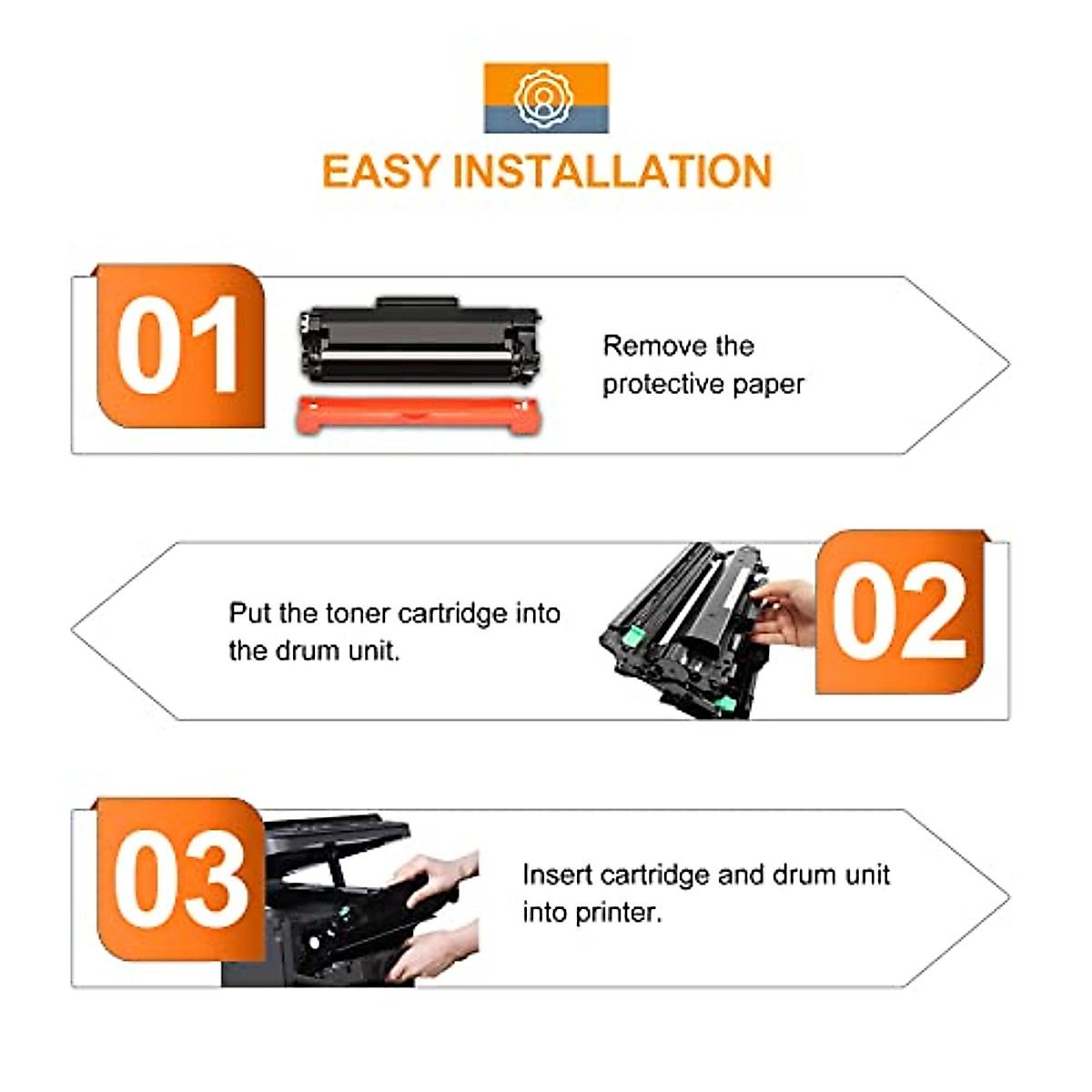 EASY INSTALLATION

01

Remove the protective paper

Put the toner cartridge into the drum unit.

02

03

Insert cartridge and drum unit into printer.