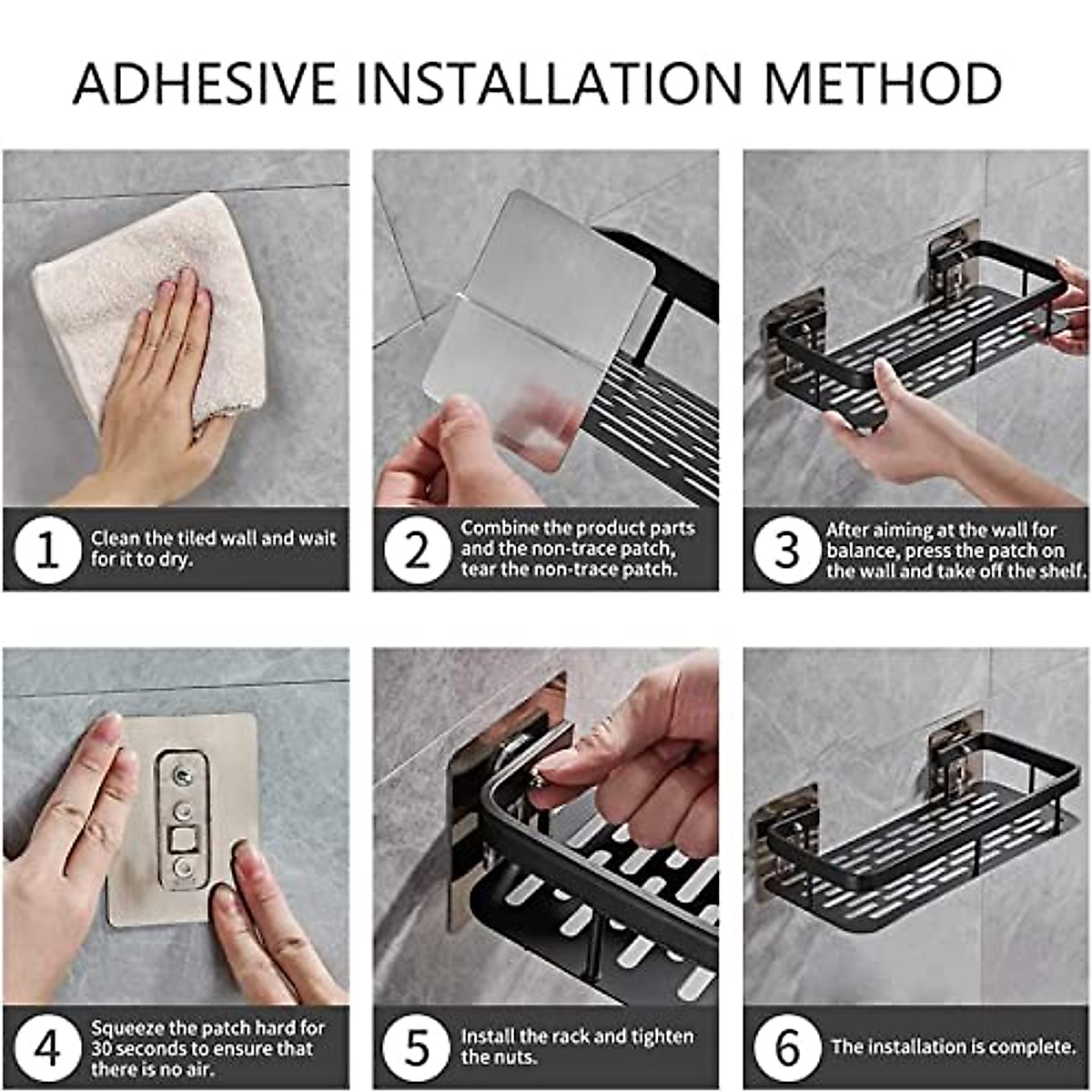 ADHESIVE INSTALLATION METHOD

1 Clean the tiled wall and wait for it to dry.

2 Combine the product parts and the non-trace patch, tear the non-trace patch.

3 After aiming at the wall for balance, press the patch on the wall and take off the shelf.

4 Squeeze the patch hard for 30 seconds to ensure that there is no air.

5 Install the rack and tighten the nuts.

6 The installation is complete.