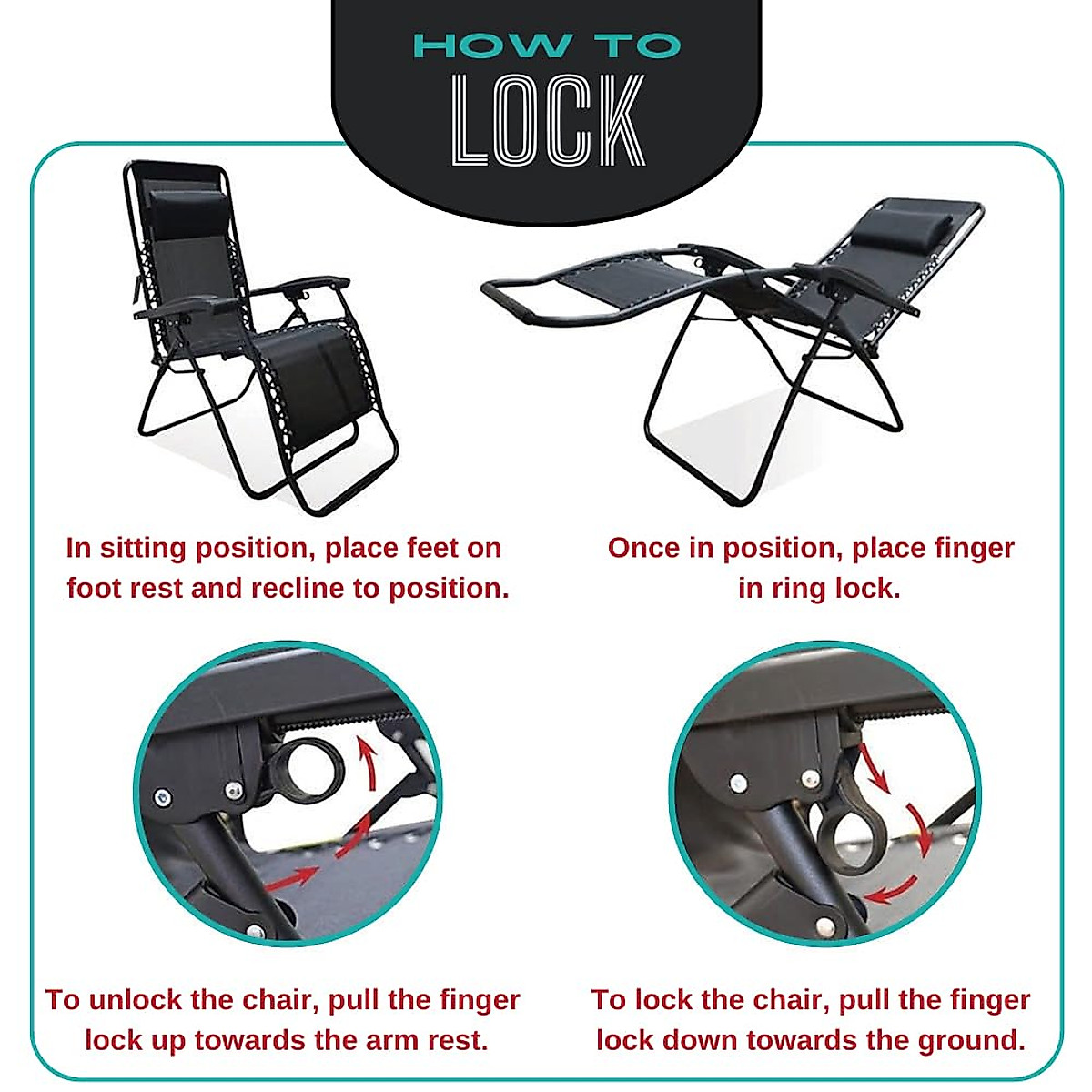 HOW TO
LOCK

In sitting position, place feet on foot rest and recline to position.

Once in position, place finger in ring lock.

To unlock the chair, pull the finger lock up towards the arm rest.

To lock the chair, pull the finger lock down towards the ground.