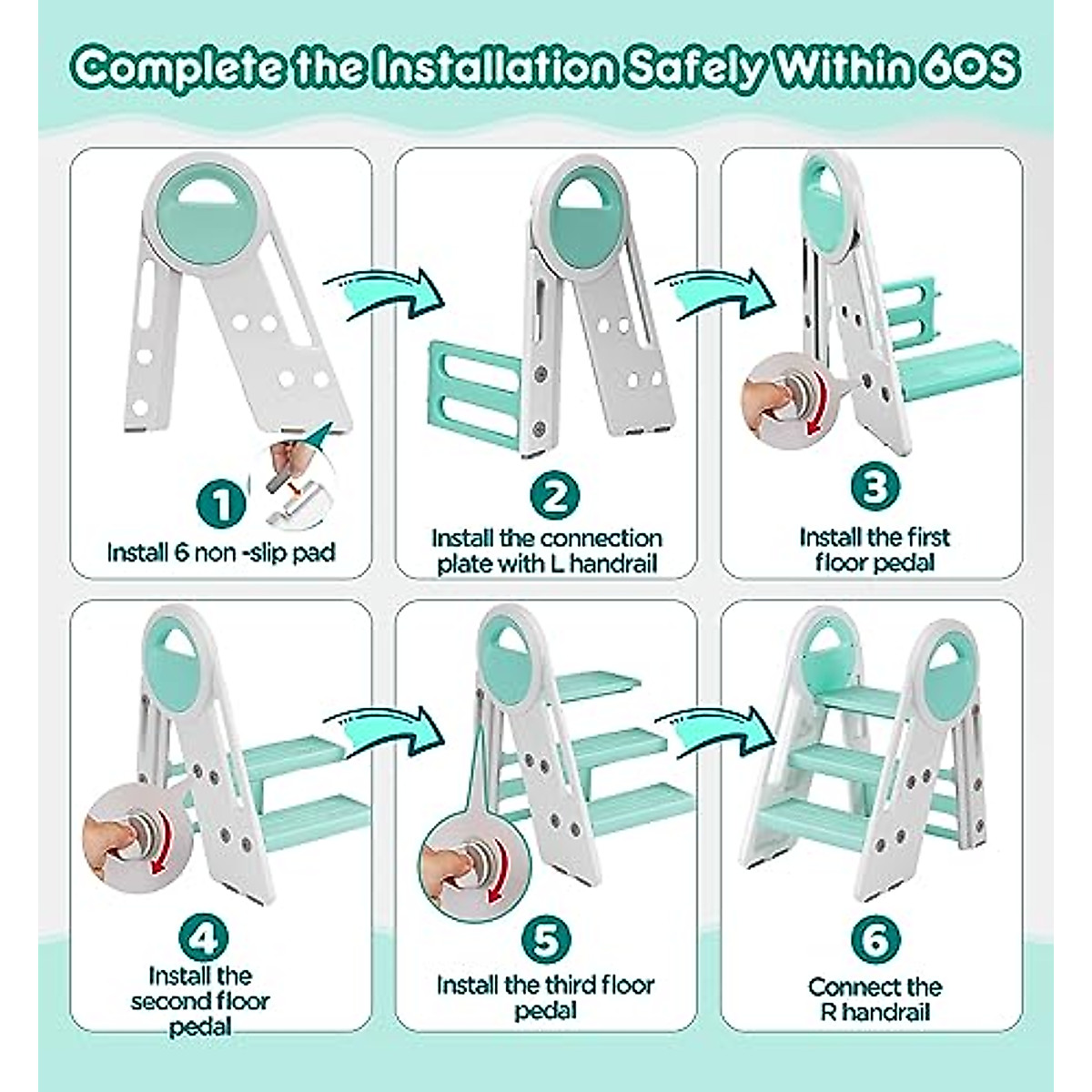 Complete the Installation Safely Within 60S

1
Install 6 non -slip pad

2
Install the connection plate with L handrail

3
Install the first floor pedal

4
Install the second floor pedal

5
Install the third floor pedal

6
Connect the R handrail