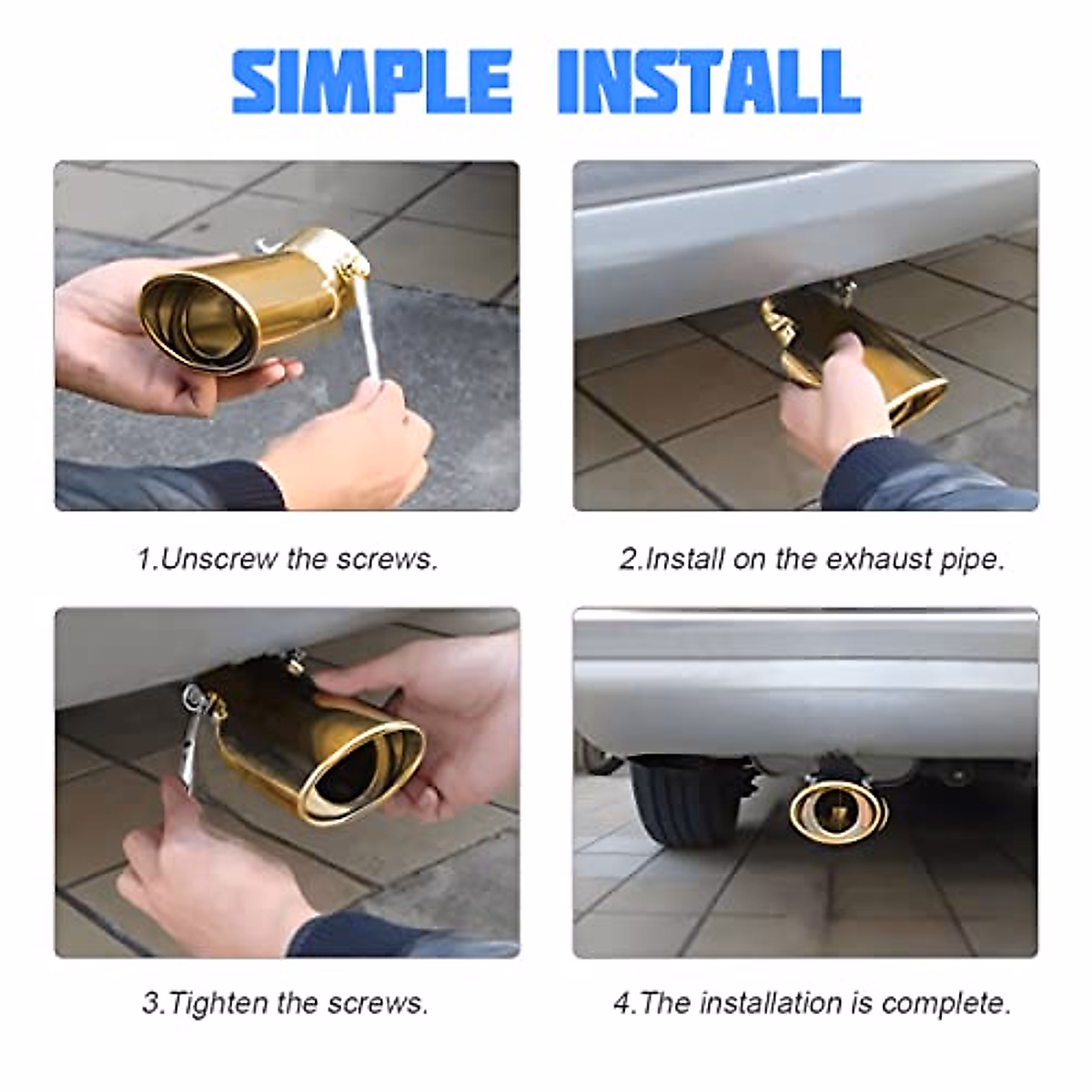 SIMPLE INSTALL

1.Unscrew the screws.

2.Install on the exhaust pipe.

3.Tighten the screws.

4.The installation is complete.