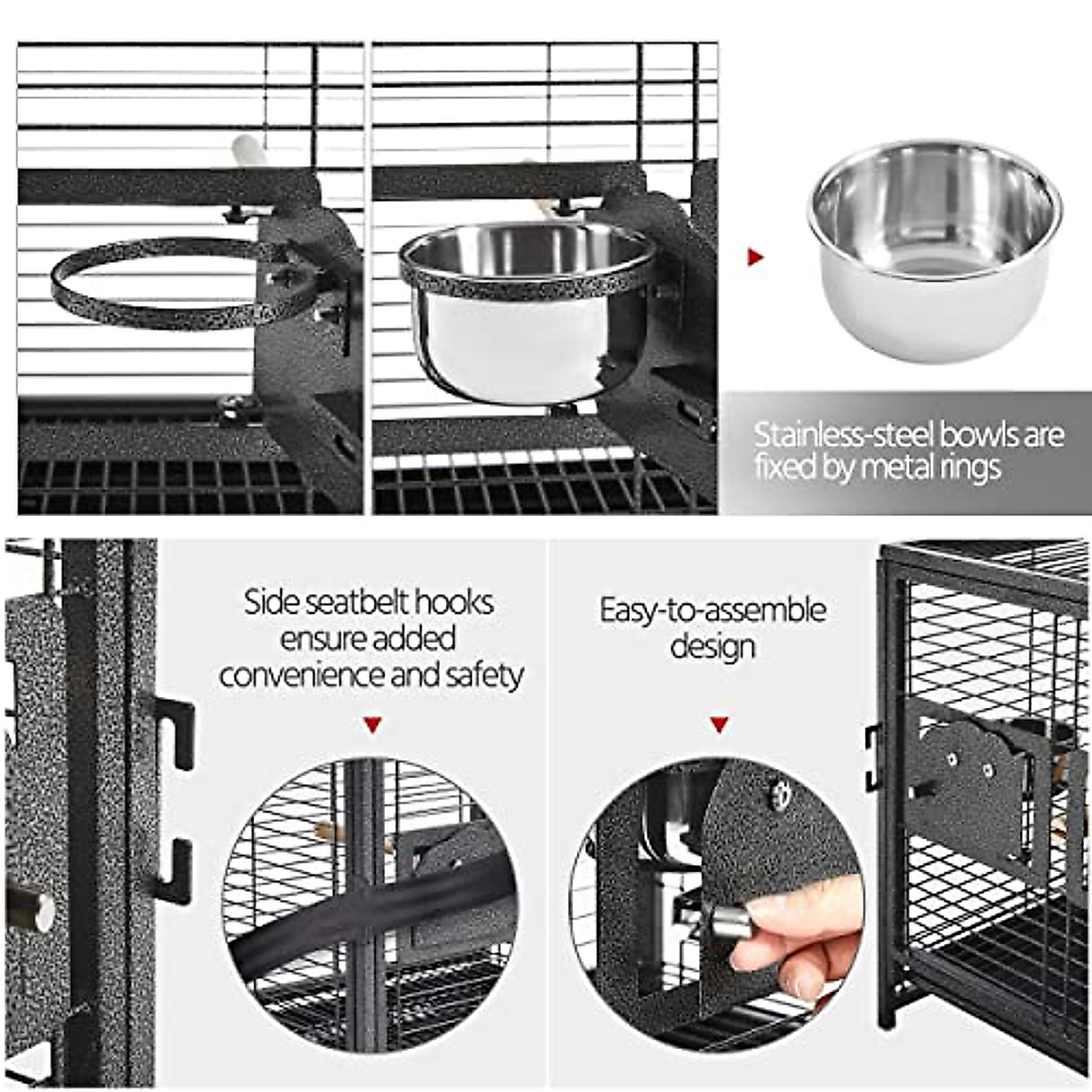 Stainless-steel bowls are fixed by metal rings

Side seatbelt hooks ensure added convenience and safety

Easy-to-assemble design