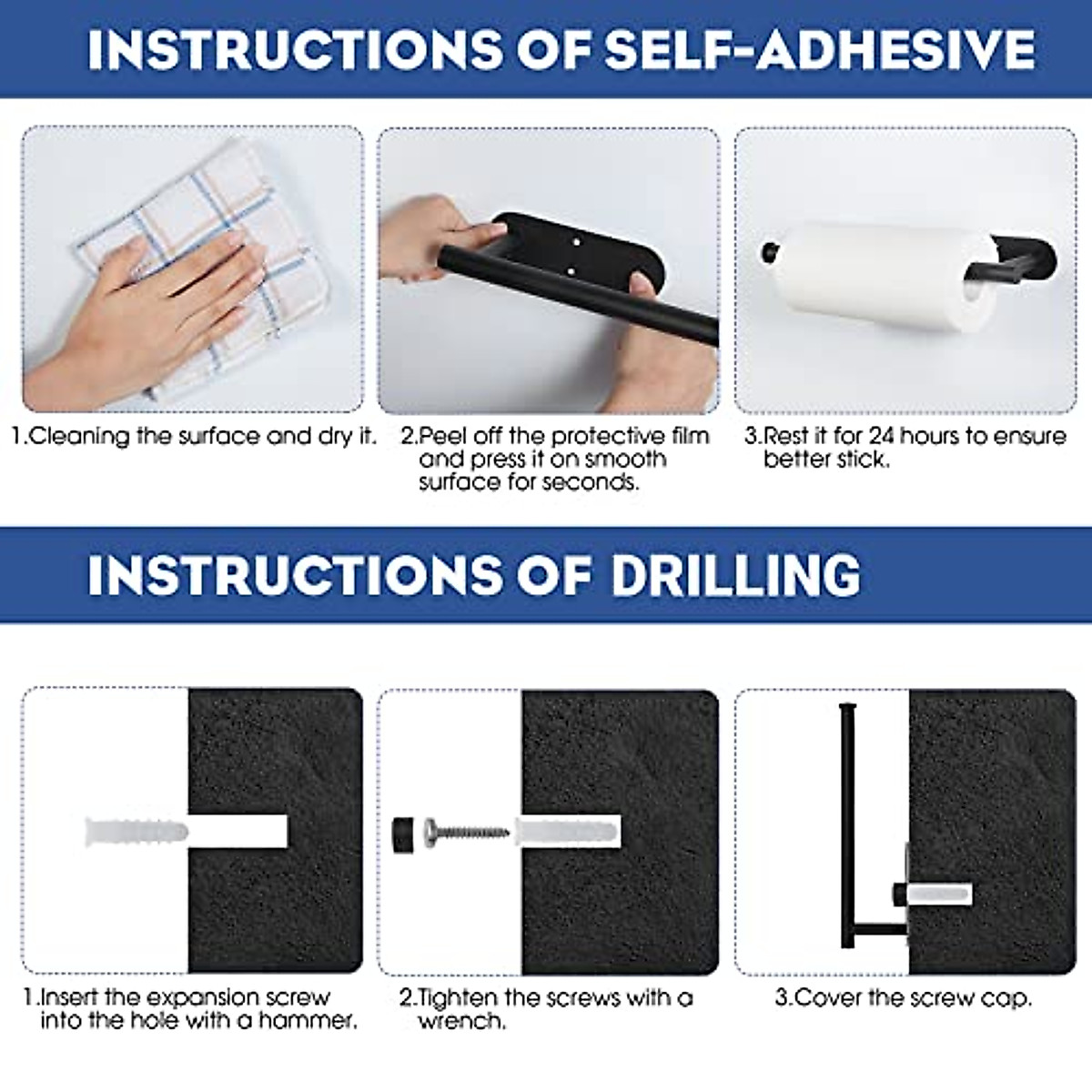 INSTRUCTIONS OF SELF-ADHESIVE

1.Cleaning the surface and dry it.

2.Peel off the protective film and press it on smooth surface for seconds.

3.Rest it for 24 hours to ensure better stick.

INSTRUCTIONS OF DRILLING

1.Insert the expansion screw into the hole with a hammer.

2.Tighten the screws with a wrench.

3.Cover the screw cap.