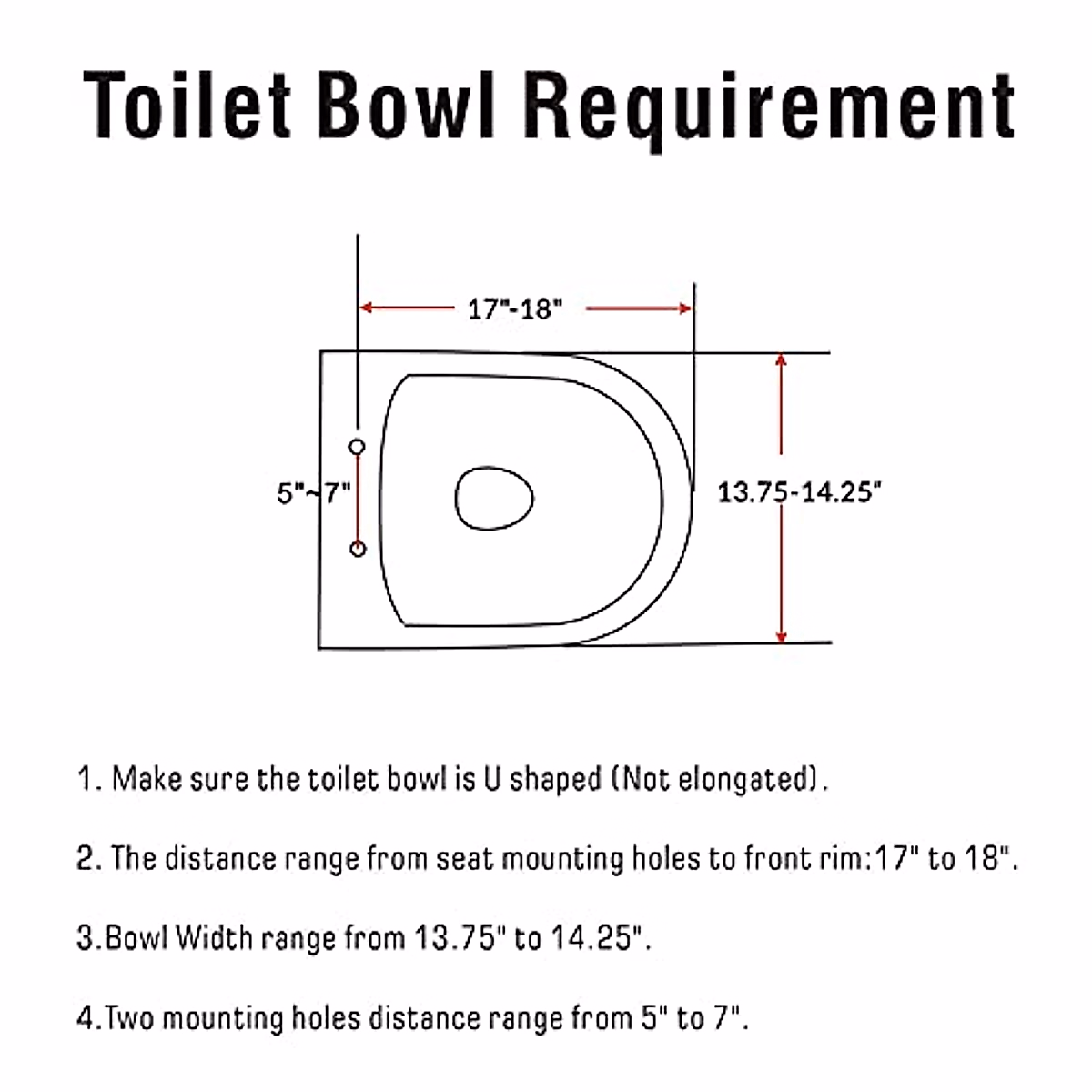 Toilet Bowl Requirement

17"-18"

5"~7"

13.75-14.25"

1. Make sure the toilet bowl is U shaped (Not elongated).

2. The distance range from seat mounting holes to front rim:17" to 18".

3.Bowl Width range from 13.75" to 14.25".

4.Two mounting holes distance range from 5" to 7".