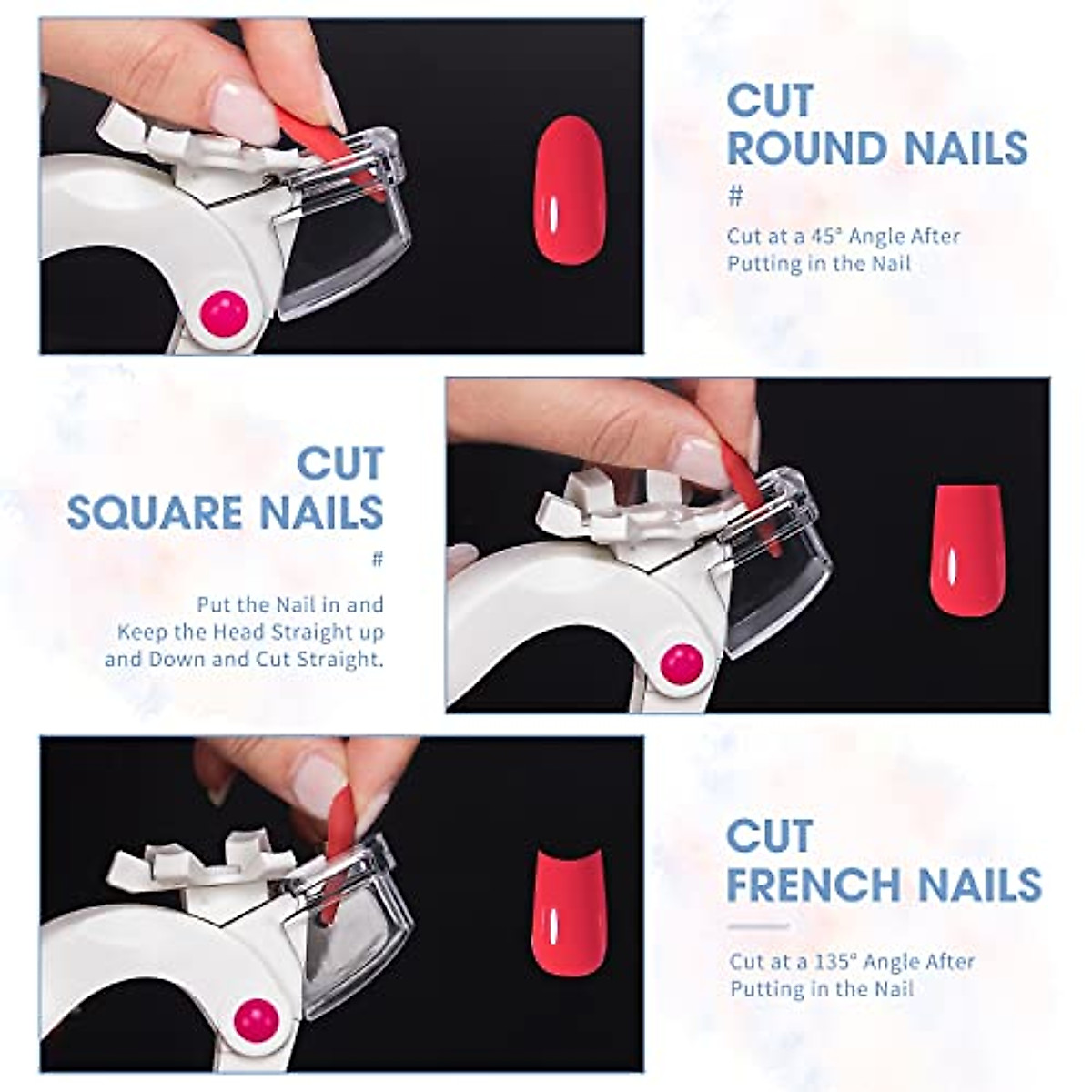 CUT
ROUND NAILS
#
Cut at a 45° Angle After Putting in the Nail

CUT
SQUARE NAILS
#
Put the Nail in and Keep the Head Straight up and Down and Cut Straight.

CUT
FRENCH NAILS

Cut at a 135° Angle After Putting in the Nail