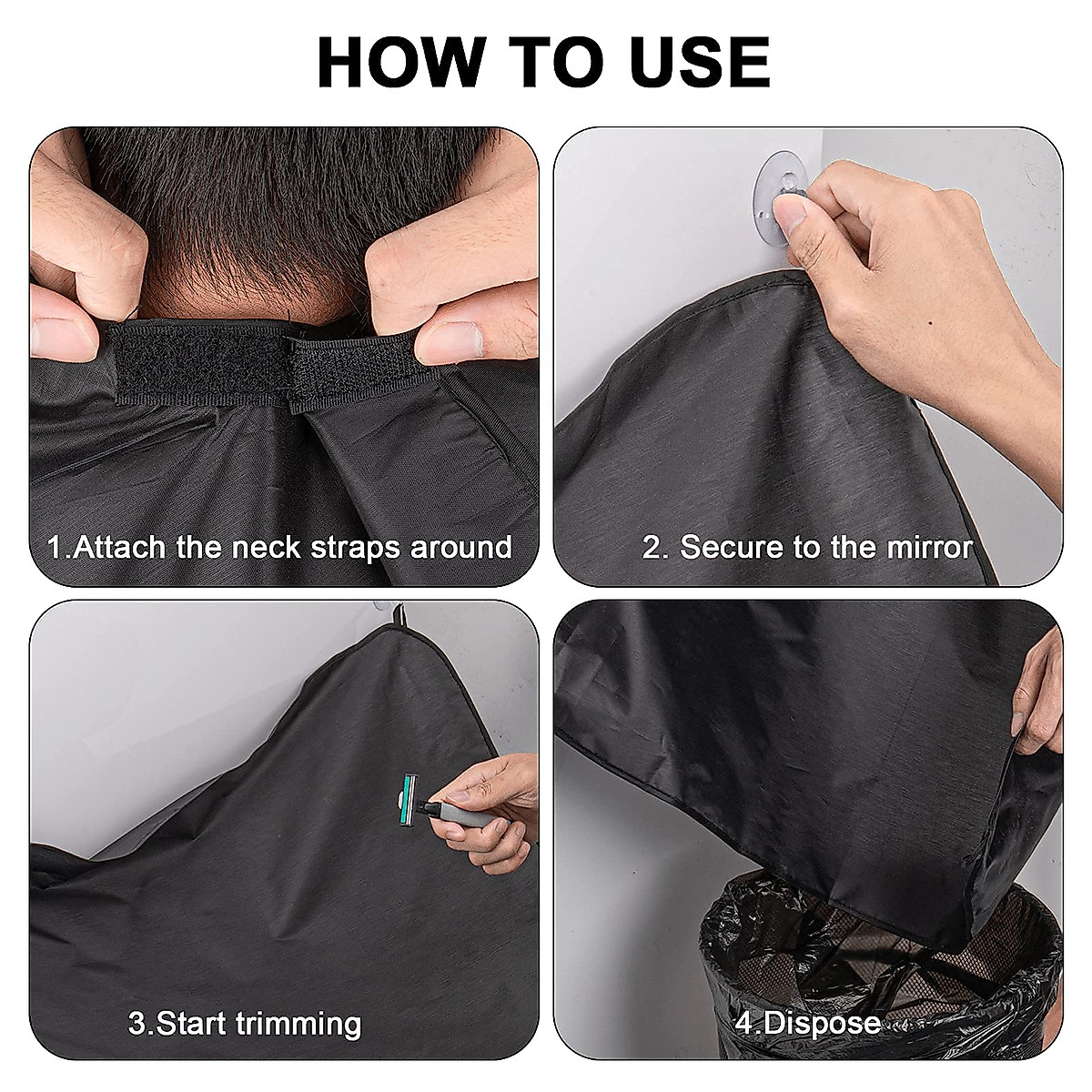 HOW TO USE

1.Attach the neck straps around

2. Secure to the mirror

3.Start trimming

4.Dispose