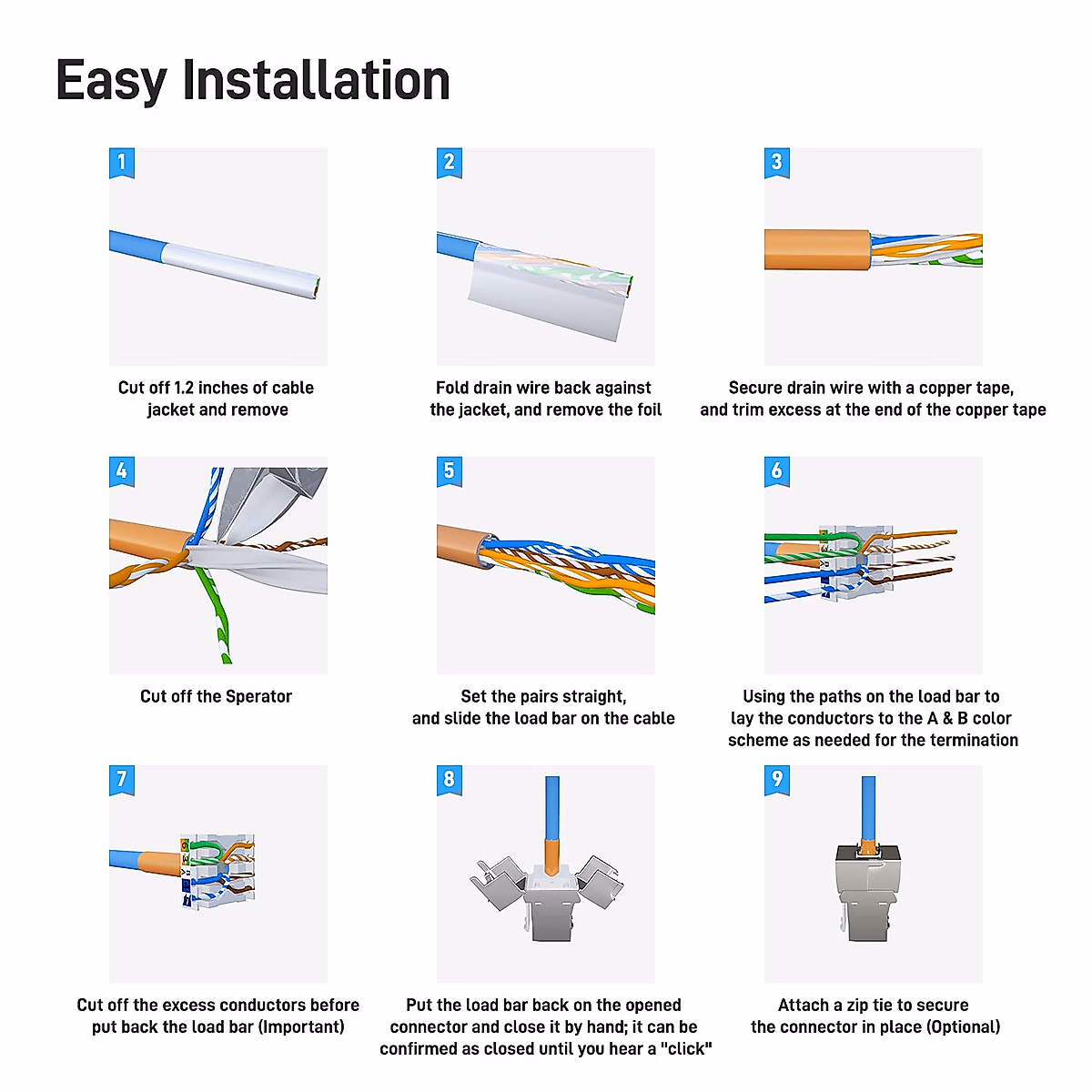 Easy Installation

1

Cut off 1.2 inches of cable jacket and remove

2

Fold drain wire back against the jacket, and remove the foil

3

Secure drain wire with a copper tape, and trim excess at the end of the copper tape

4

Cut off the Sperator

5

Set the pairs straight, and slide the load bar on the cable

6

Using the paths on the load bar to lay the conductors to the A & B color scheme as needed for the termination

7

Cut off the excess conductors before put back the load bar (Important)

8

Put the load bar back on the opened connector and close it by hand; it can be confirmed as closed until you hear a "click"

9

Attach a zip tie to secure the connector in place (Optional)