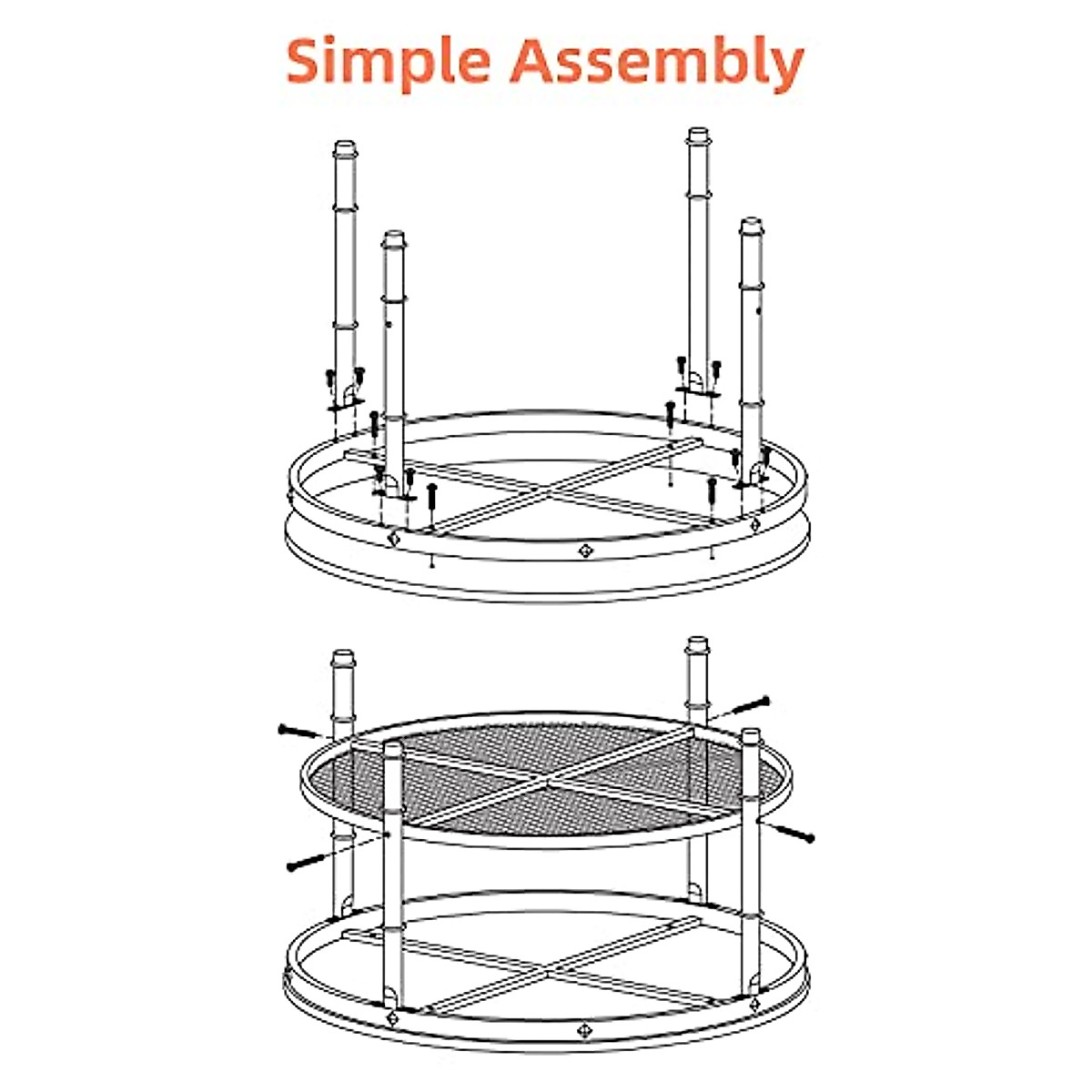 Simple Assembly