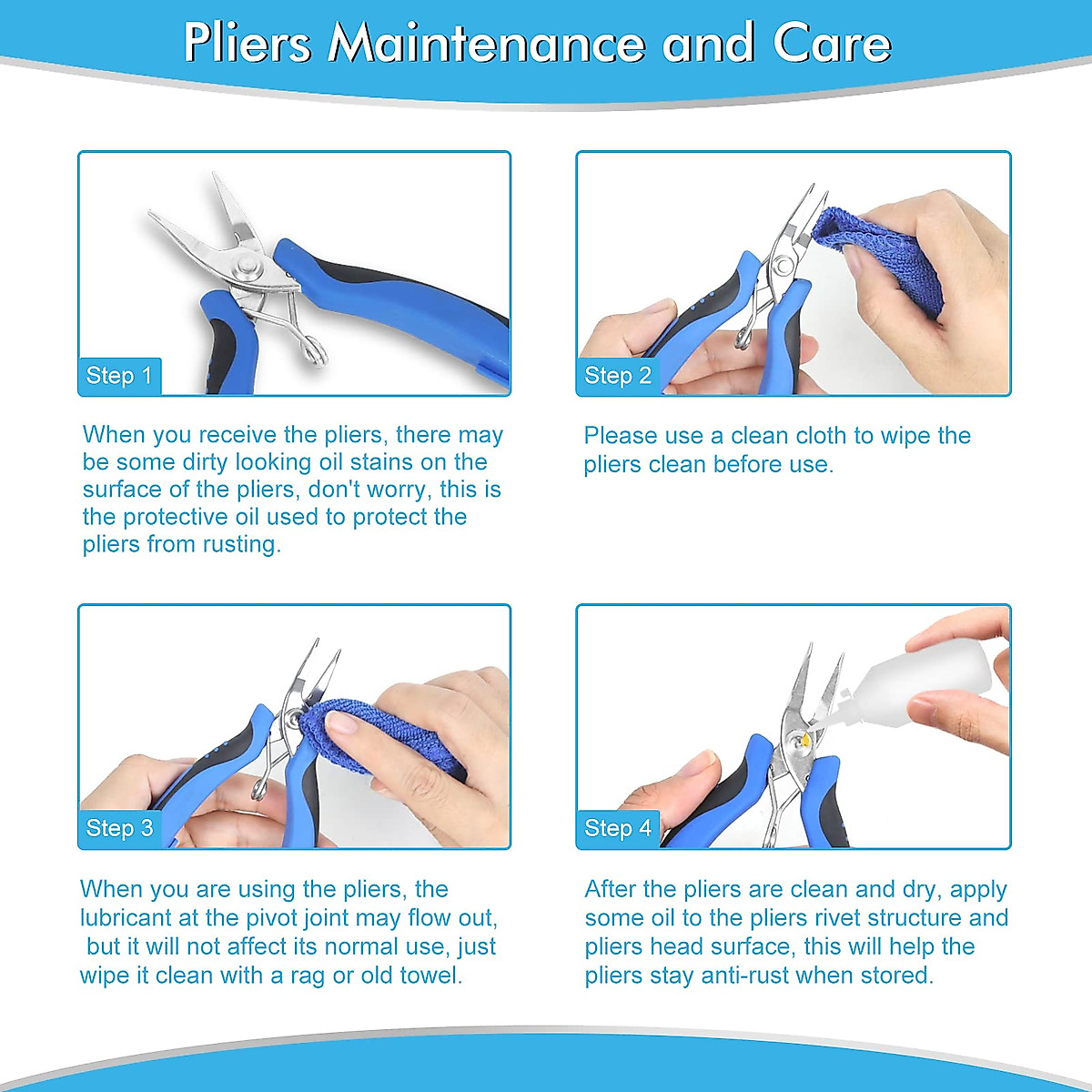 Pliers Maintenance and Care

Step 1

When you receive the pliers, there may be some dirty looking oil stains on the surface of the pliers, don't worry, this is the protective oil used to protect the pliers from rusting.

Step 2

Please use a clean cloth to wipe the pliers clean before use.

Step 3

When you are using the pliers, the lubricant at the pivot joint may flow out, but it will not affect its normal use, just wipe it clean with a rag or old towel.

Step 4

After the pliers are clean and dry, apply some oil to the pliers rivet structure and pliers head surface, this will help the pliers stay anti-rust when stored.