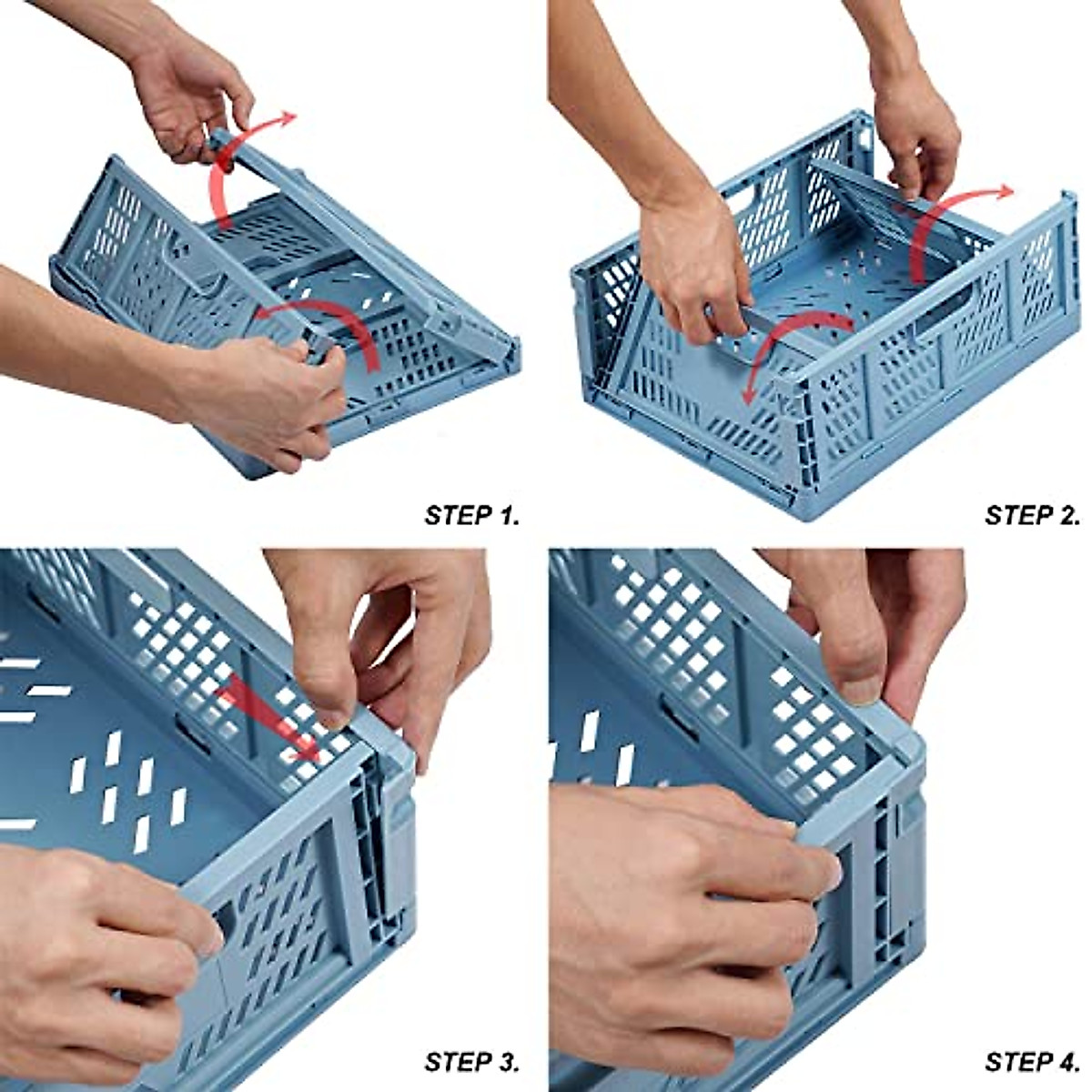 STEP 1.

STEP 2.

STEP 3.

STEP 4.