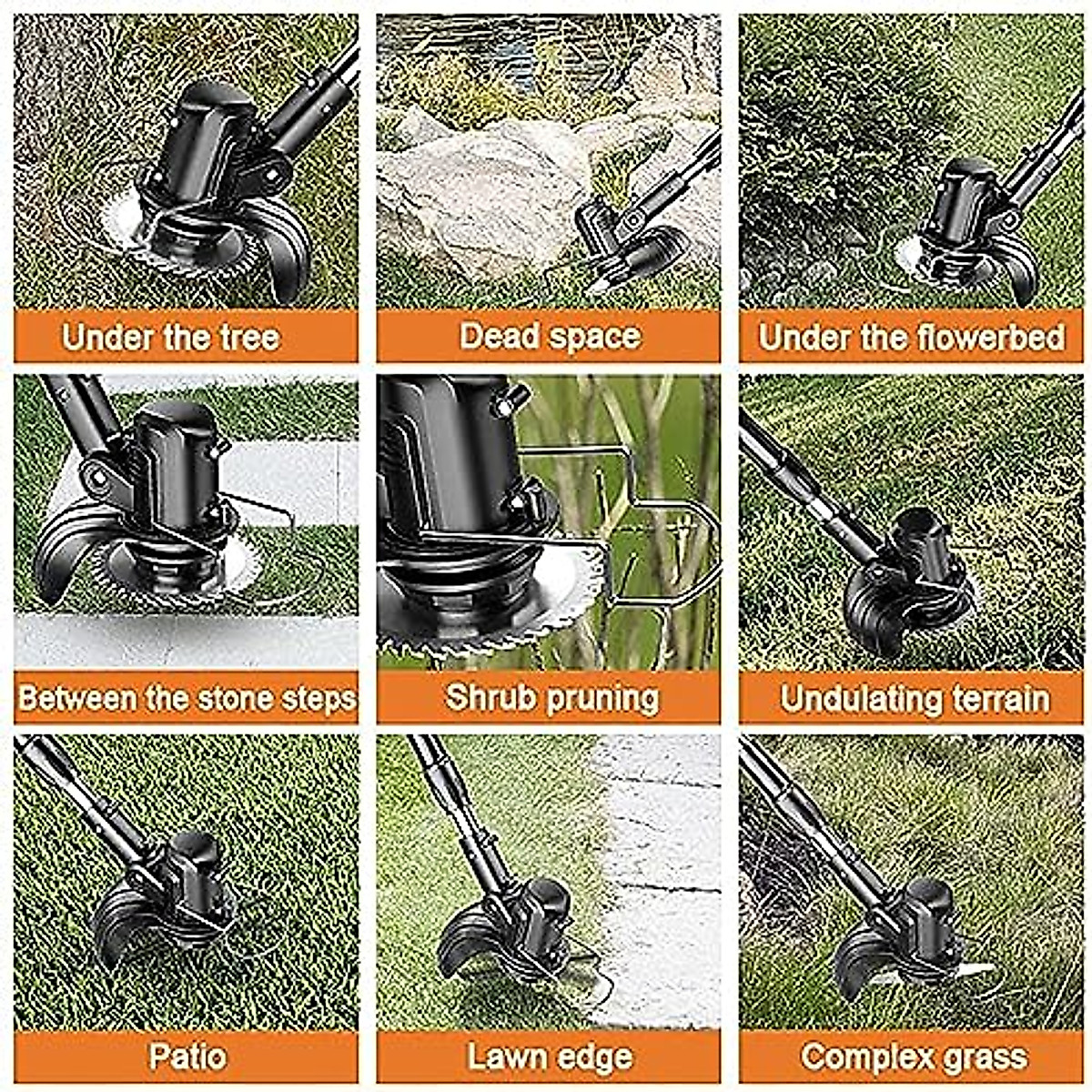 Under the tree

Dead space

Under the flowerbed

Between the stone steps

Shrub pruning

Undulating terrain

Patio

Lawn edge

Complex grass