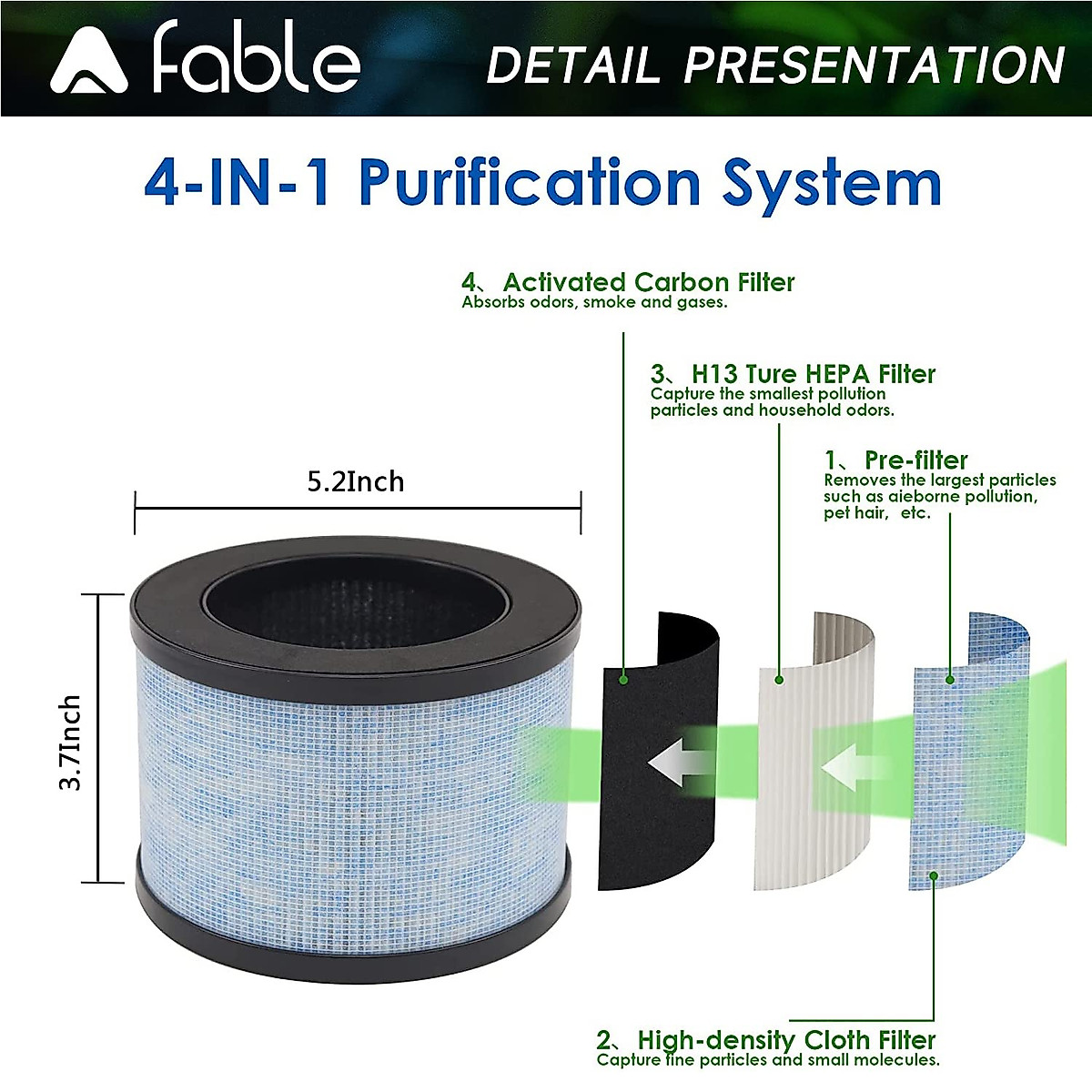 fable DETAIL PRESENTATION

4-IN-1 Purification System

4、Activated Carbon Filter
Absorbs odors, smoke and gases.

3、H13 Ture HEPA Filter
Capture the smallest pollution particles and household odors.

1、Pre-filter
Removes the largest particles such as aieborne pollution, pet hair, etc.

5.2Inch

3.7Inch

2、High-density Cloth Filter
Capture fine particles and small molecules.