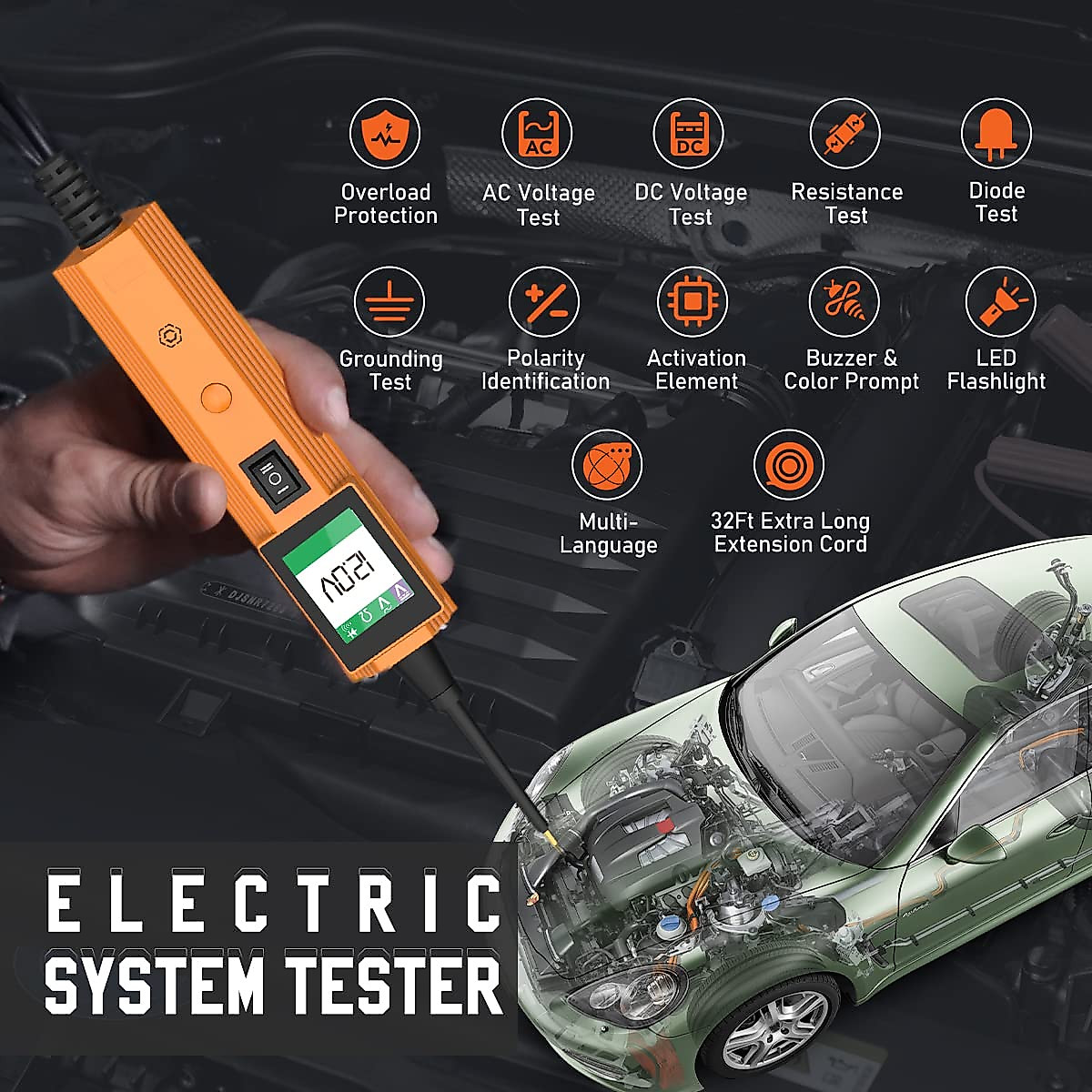 AC

DC

Overload Protection

AC Voltage Test

DC Voltage Test

Resistance Test

Diode Test

Grounding Test

Polarity Identification

Activation Element

Buzzer & Color Prompt

LED Flashlight

Multi-Language

32Ft Extra Long Extension Cord

12.0V

ELECTRIC SYSTEM TESTER