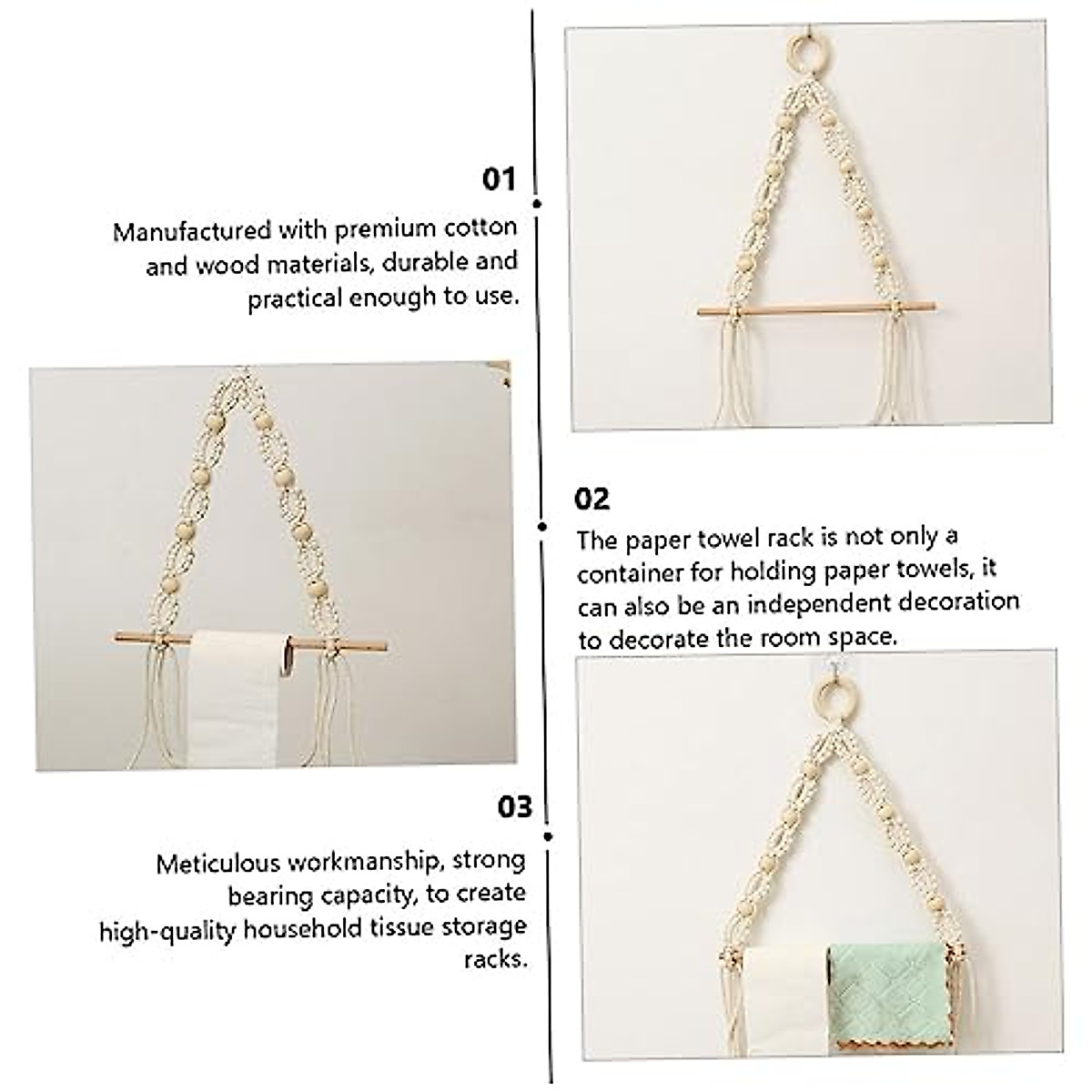 01

Manufactured with premium cotton and wood materials, durable and practical enough to use.

02

The paper towel rack is not only a container for holding paper towels, it can also be an independent decoration to decorate the room space.

03

Meticulous workmanship, strong bearing capacity, to create high-quality household tissue storage racks.