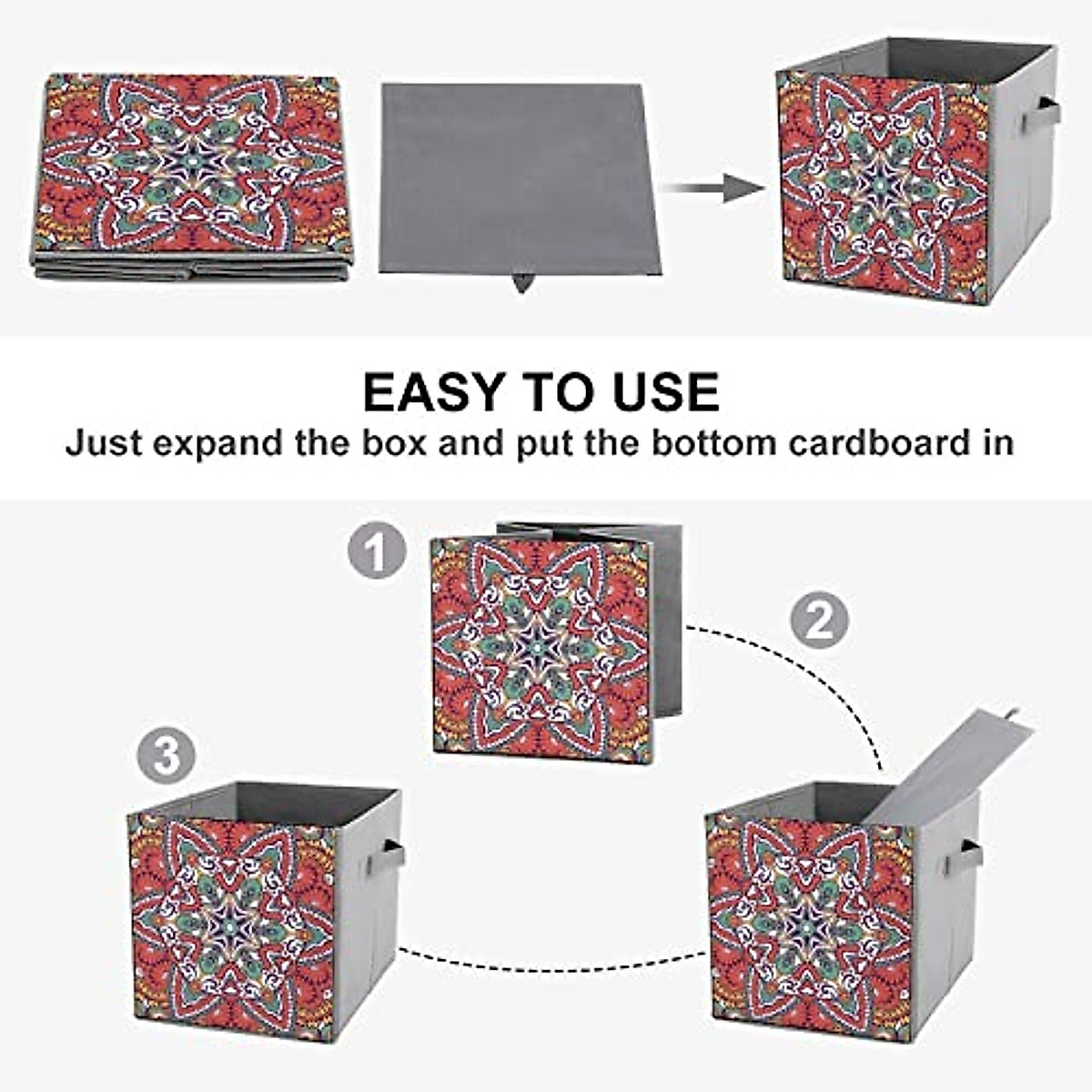 EASY TO USE
Just expand the box and put the bottom cardboard in

1

2

3