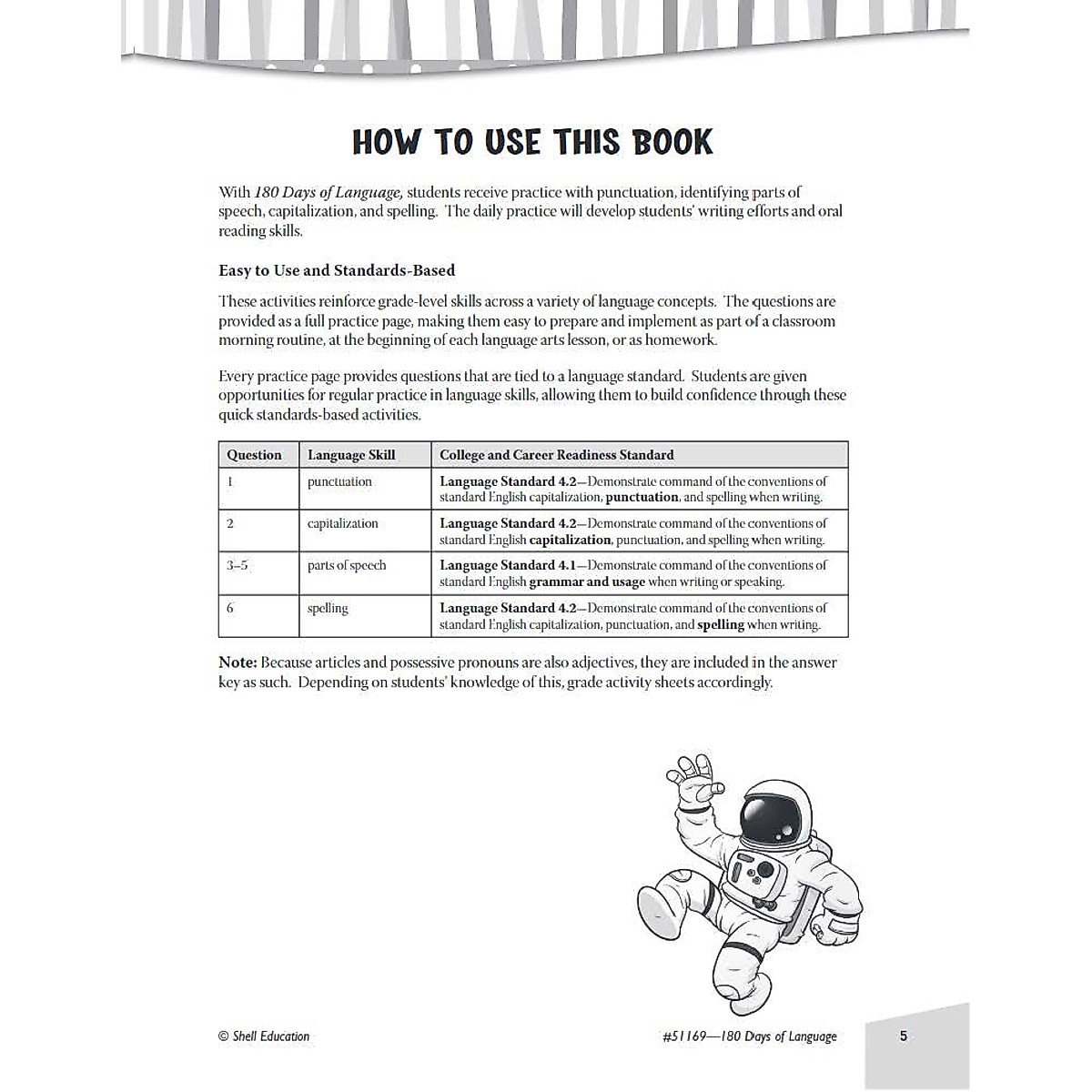 HOW TO USE THIS BOOK

With 180 Days of Language, students receive practice with punctuation, identifying parts of speech, capitalization, and spelling. The daily practice will develop students' writing efforts and oral reading skills.

Easy to Use and Standards-Based

These activities reinforce grade-level skills across a variety of language concepts. The questions are provided as a full practice page, making them easy to prepare and implement as part of a classroom morning routine, at the beginning of each language arts lesson, or as homework.

Every practice page provides questions that are tied to a language standard. Students are given opportunities for regular practice in language skills, allowing them to build confidence through these quick standards-based activities.

| Question | Language Skill | College and Career Readiness Standard |
|---|---|---|
| 1 | punctuation | Language Standard 4.2—Demonstrate command of the conventions of standard English capitalization, punctuation, and spelling when writing. |
| 2 | capitalization | Language Standard 4.2—Demonstrate command of the conventions of standard English capitalization, punctuation, and spelling when writing. |
| 3–5 | parts of speech | Language Standard 4.1—Demonstrate command of the conventions of standard English grammar and usage when writing or speaking. |
| 6 | spelling | Language Standard 4.2—Demonstrate command of the conventions of standard English capitalization, punctuation, and spelling when writing. |

Note: Because articles and possessive pronouns are also adjectives, they are included in the answer key as such. Depending on students' knowledge of this, grade activity sheets accordingly.

© Shell Education

#51169—180 Days of Language

5