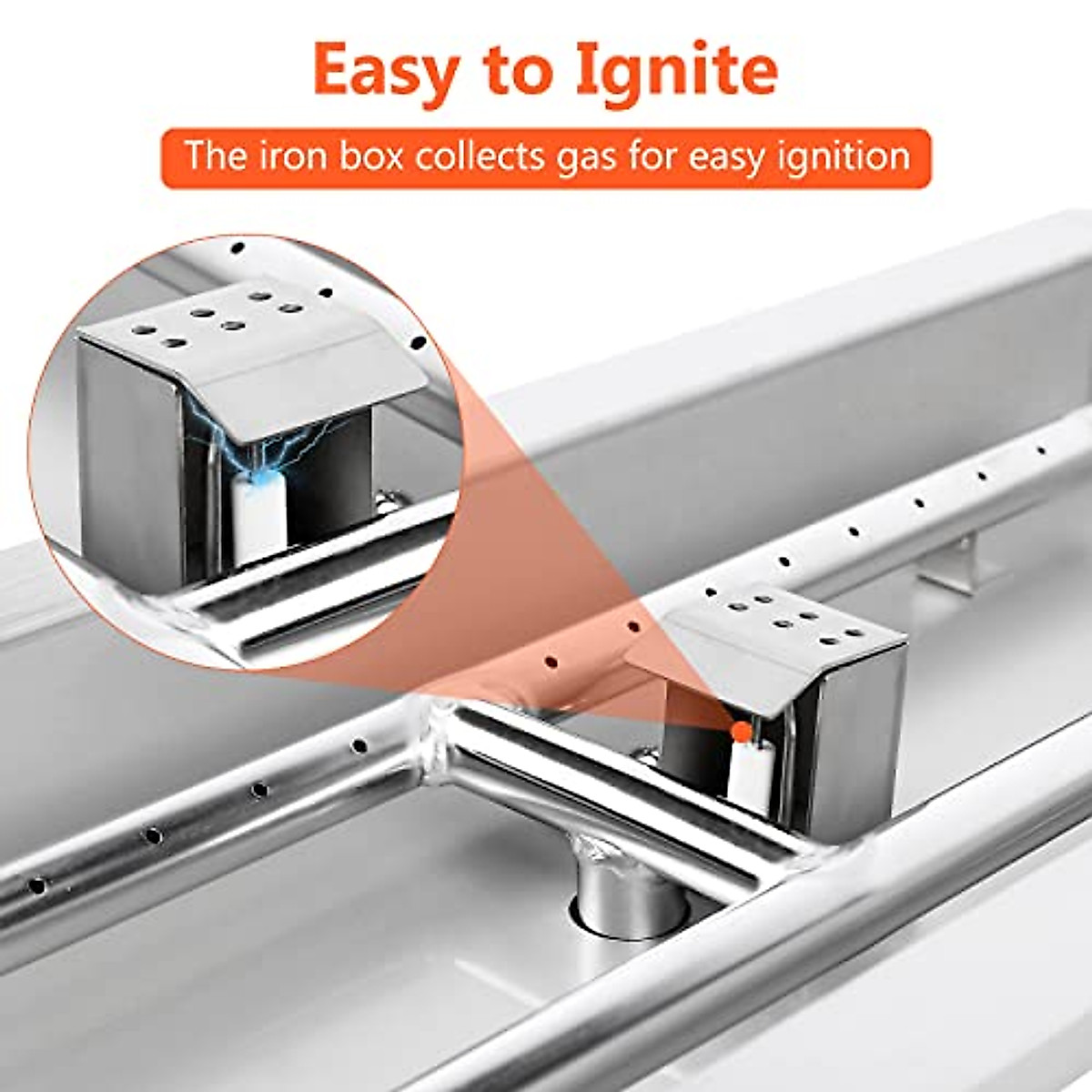 Easy to Ignite

The iron box collects gas for easy ignition