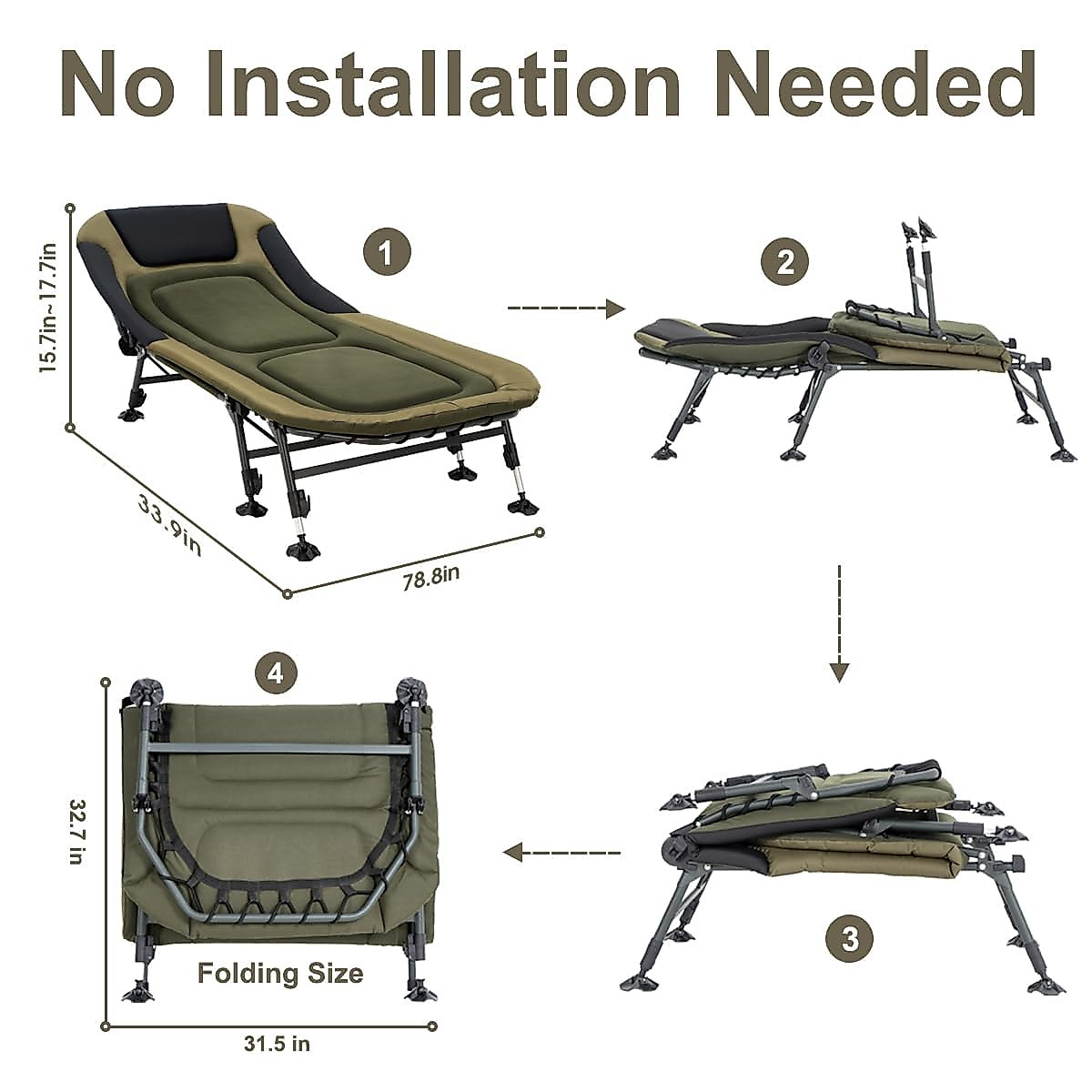 No Installation Needed

15.7in~17.7in

1

33.9in

78.8in

2

4

32.7 in

Folding Size

31.5 in

3