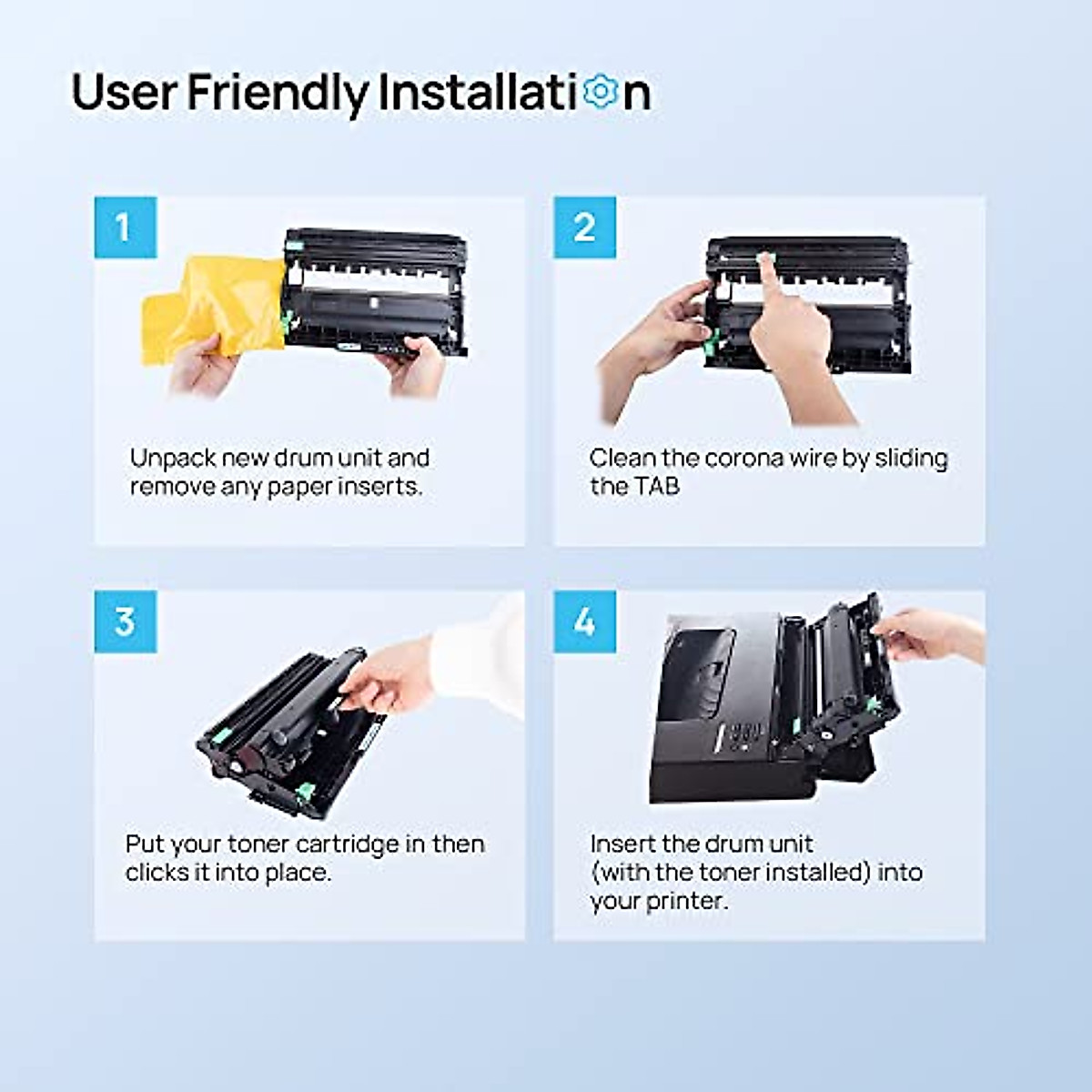 User Friendly Installation

1

Unpack new drum unit and remove any paper inserts.

2

Clean the corona wire by sliding the TAB

3

Put your toner cartridge in then clicks it into place.

4

Insert the drum unit (with the toner installed) into your printer.