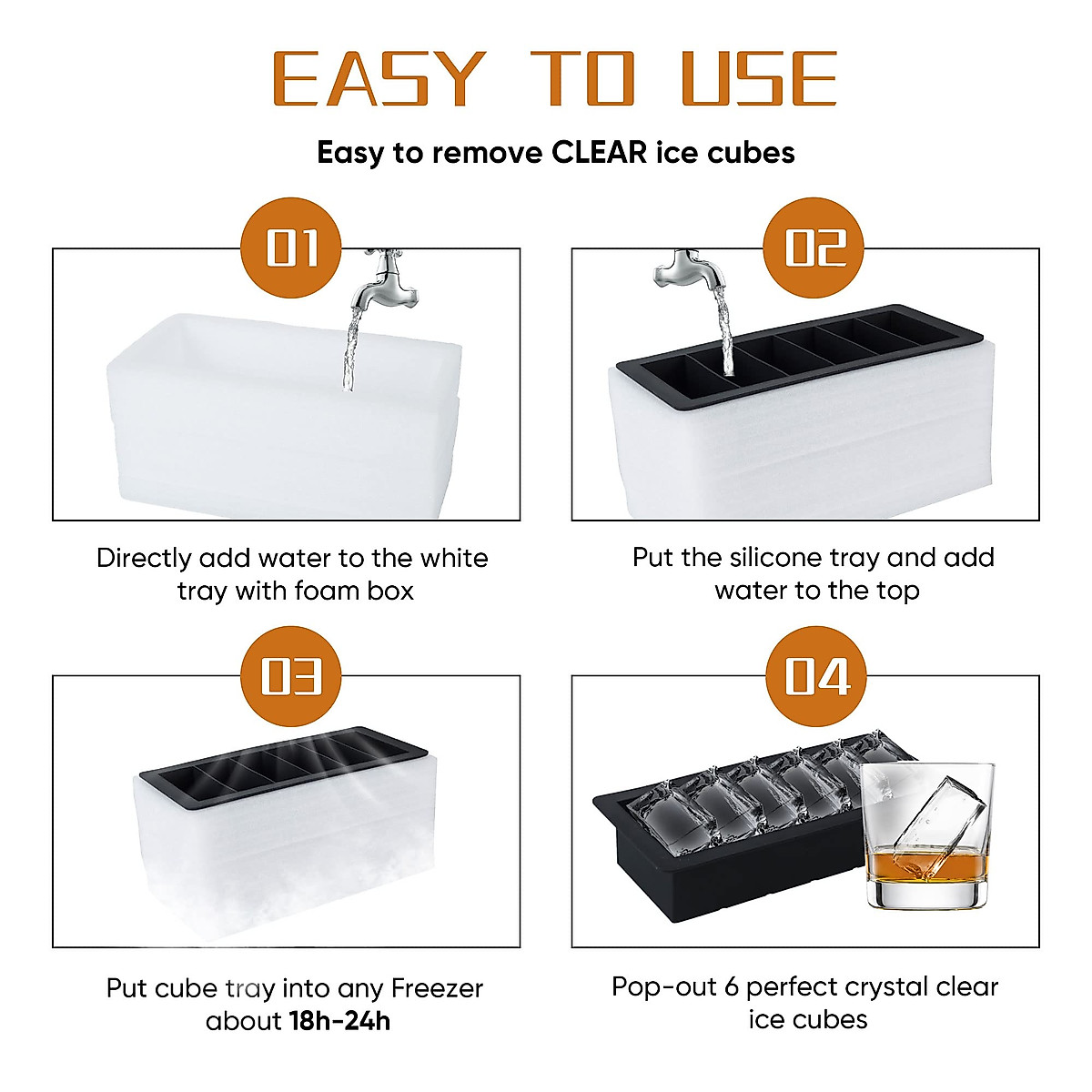 EASY TO USE

Easy to remove CLEAR ice cubes

01

Directly add water to the white tray with foam box

02

Put the silicone tray and add water to the top

03

Put cube tray into any Freezer about 18h-24h

04

Pop-out 6 perfect crystal clear ice cubes