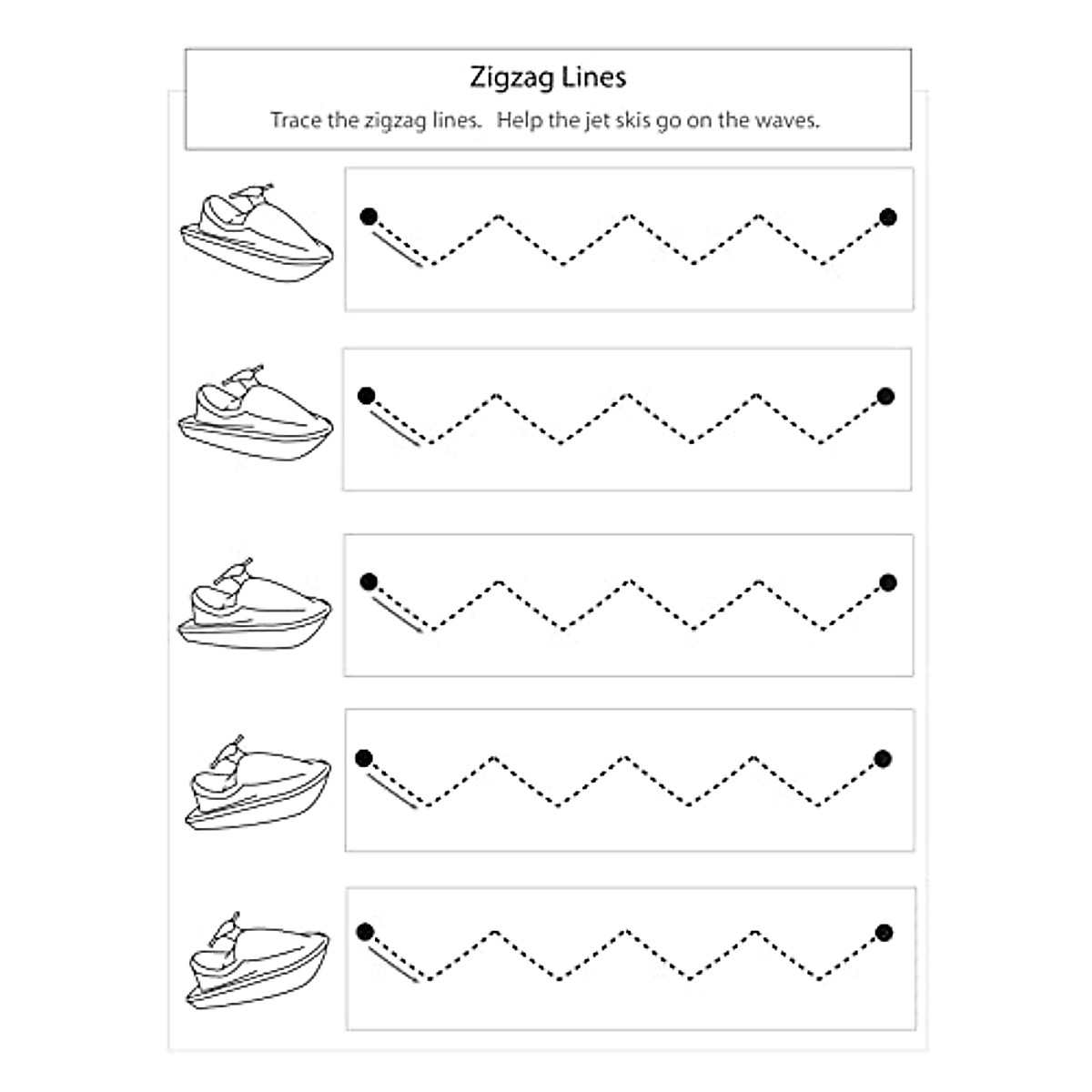 Zigzag Lines

Trace the zigzag lines. Help the jet skis go on the waves.