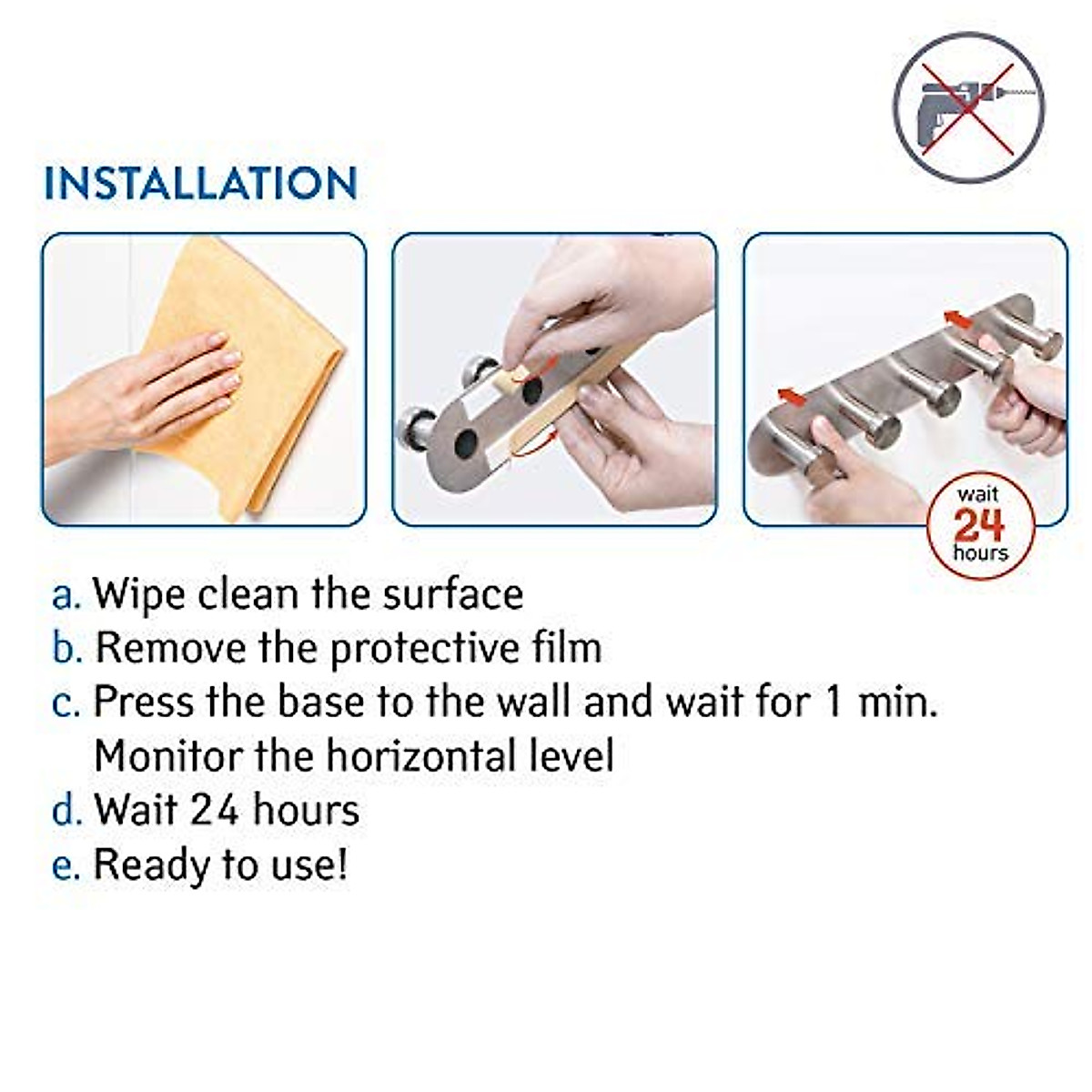 INSTALLATION

wait
24
hours

a. Wipe clean the surface
b. Remove the protective film
c. Press the base to the wall and wait for 1 min. Monitor the horizontal level
d. Wait 24 hours
e. Ready to use!