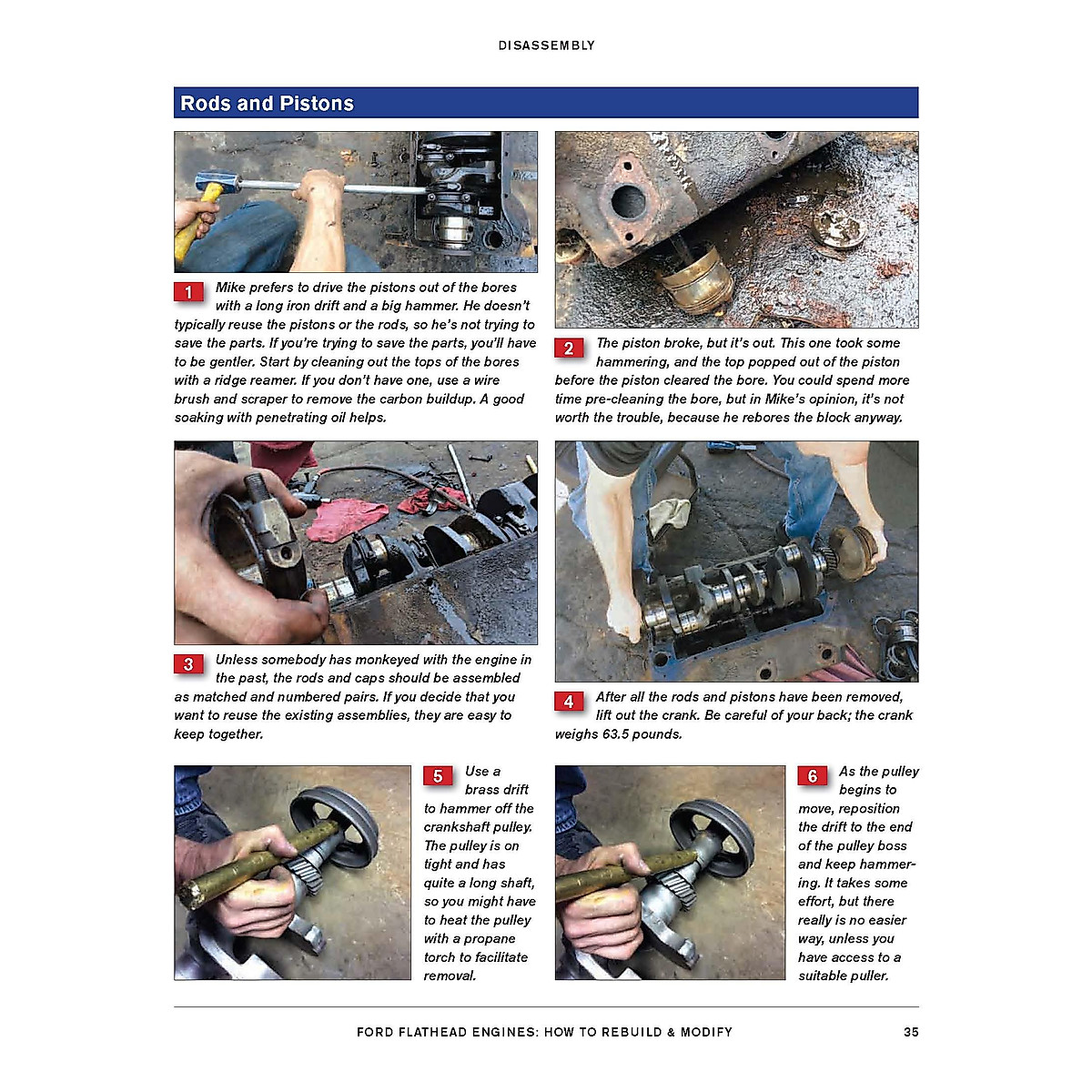 DISASSEMBLY

Rods and Pistons

1 Mike prefers to drive the pistons out of the bores with a long iron drift and a big hammer. He doesn't typically reuse the pistons or the rods, so he's not trying to save the parts. If you're trying to save the parts, you'll have to be gentler. Start by cleaning out the tops of the bores with a ridge reamer. If you don't have one, use a wire brush and scraper to remove the carbon buildup. A good soaking with penetrating oil helps.

2 The piston broke, but it's out. This one took some hammering, and the top popped out of the piston before the piston cleared the bore. You could spend more time pre-cleaning the bore, but in Mike's opinion, it's not worth the trouble, because he rebores the block anyway.

3 Unless somebody has monkeyed with the engine in the past, the rods and caps should be assembled as matched and numbered pairs. If you decide that you want to reuse the existing assemblies, they are easy to keep together.

4 After all the rods and pistons have been removed, lift out the crank. Be careful of your back; the crank weighs 63.5 pounds.

5 Use a brass drift to hammer off the crankshaft pulley. The pulley is on tight and has quite a long shaft, so you might have to heat the pulley with a propane torch to facilitate removal.

6 As the pulley begins to move, reposition the drift to the end of the pulley boss and keep hammering. It takes some effort, but there really is no easier way, unless you have access to a suitable puller.

FORD FLATHEAD ENGINES: HOW TO REBUILD & MODIFY 35