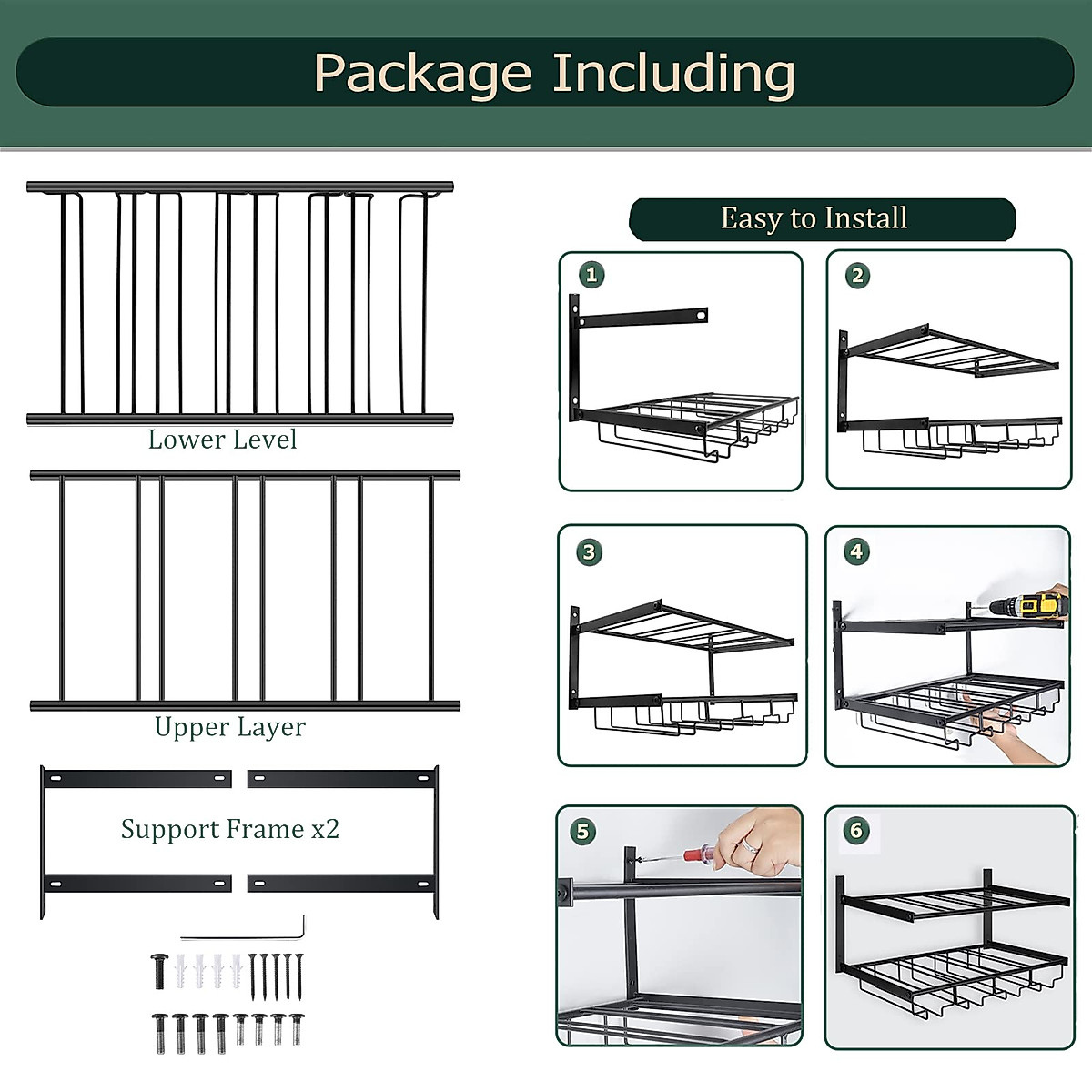 Package Including

Lower Level

Upper Layer

Support Frame x2

Easy to Install

1

2

3

4

5

6