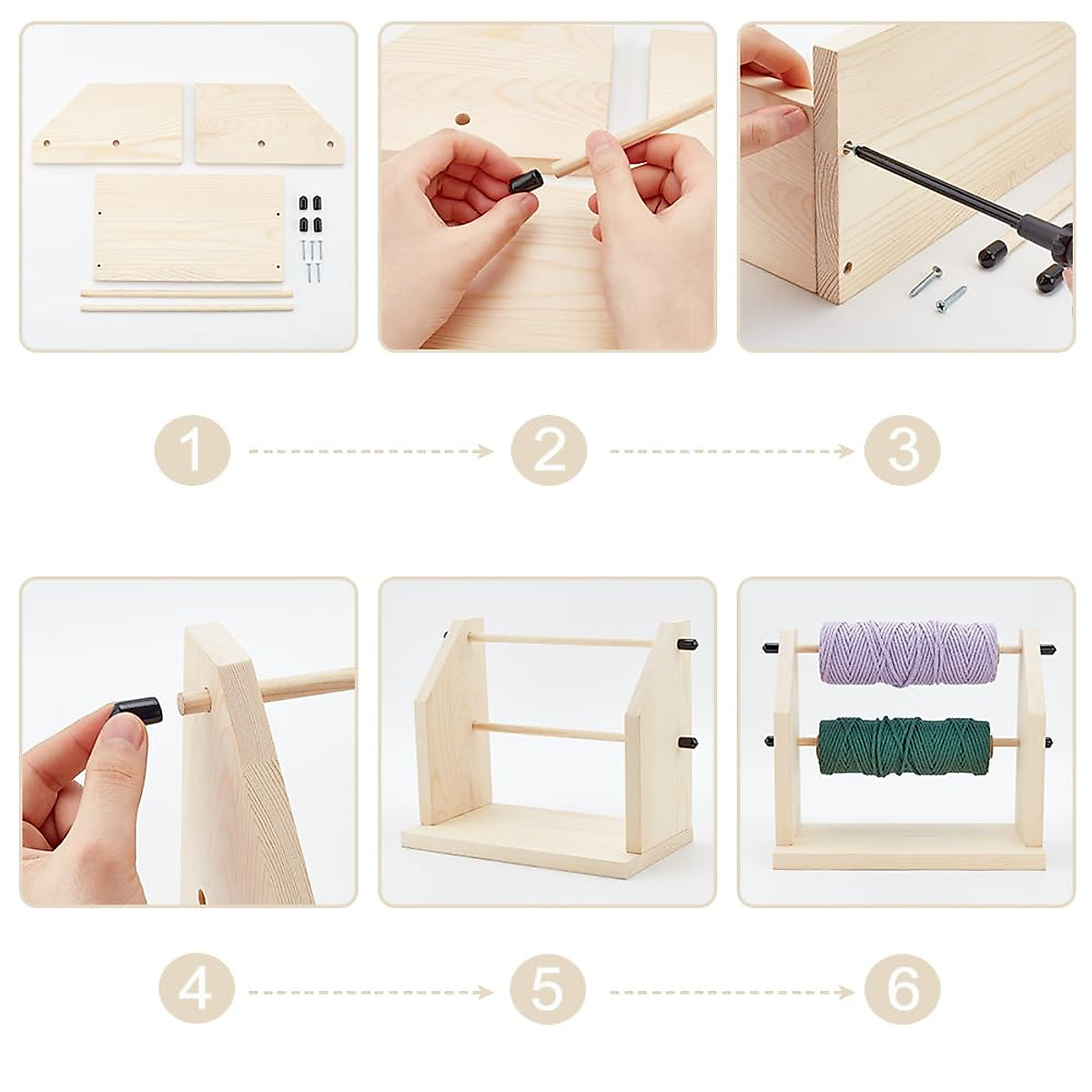 1
2
3
4
5
6