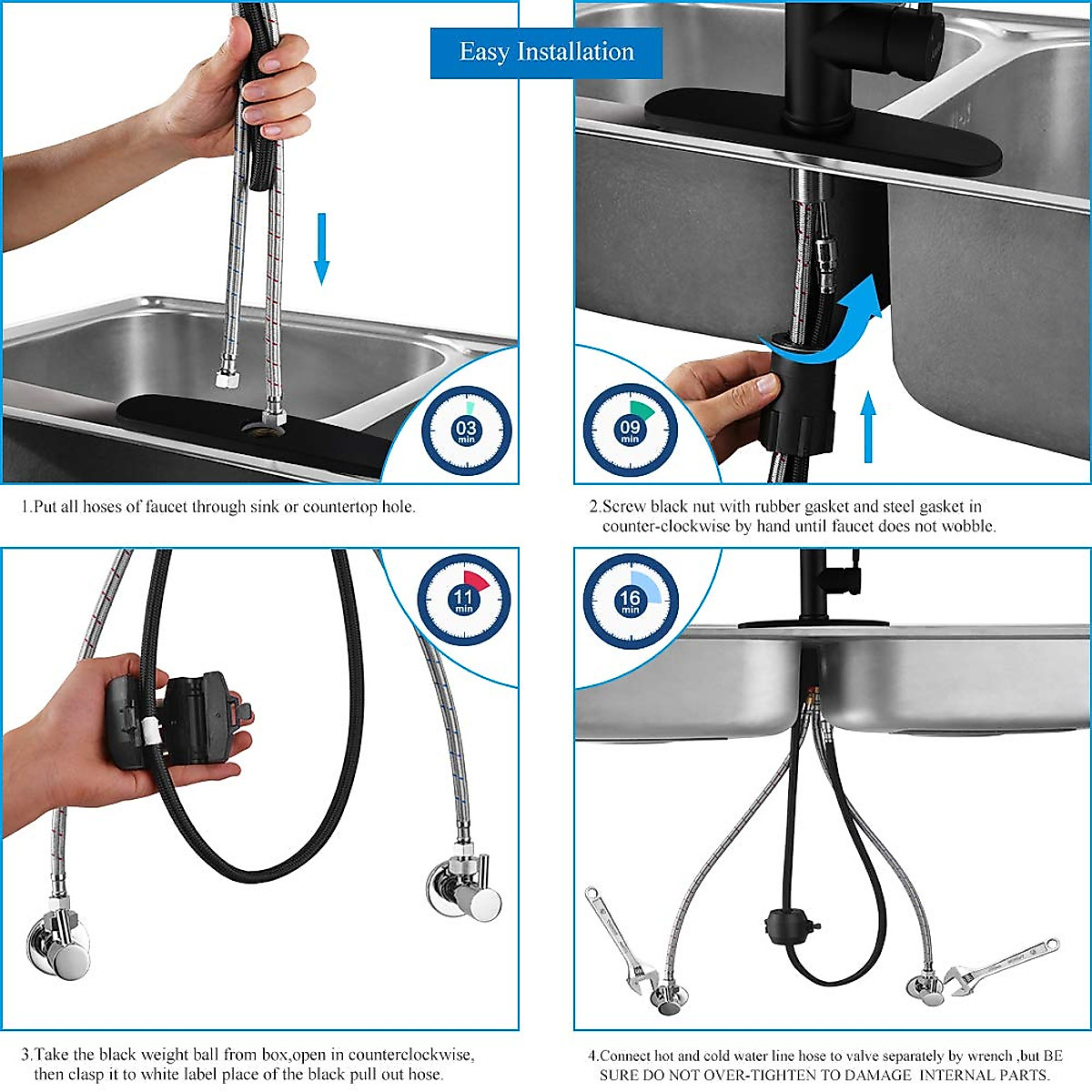 Easy Installation

03
min

1.Put all hoses of faucet through sink or countertop hole.

09
min

2.Screw black nut with rubber gasket and steel gasket in counter-clockwise by hand until faucet does not wobble.

11
min

3.Take the black weight ball from box,open in counterclockwise, then clasp it to white label place of the black pull out hose.

16
min

4.Connect hot and cold water line hose to valve separately by wrench ,but BE SURE DO NOT OVER-TIGHTEN TO DAMAGE INTERNAL PARTS.