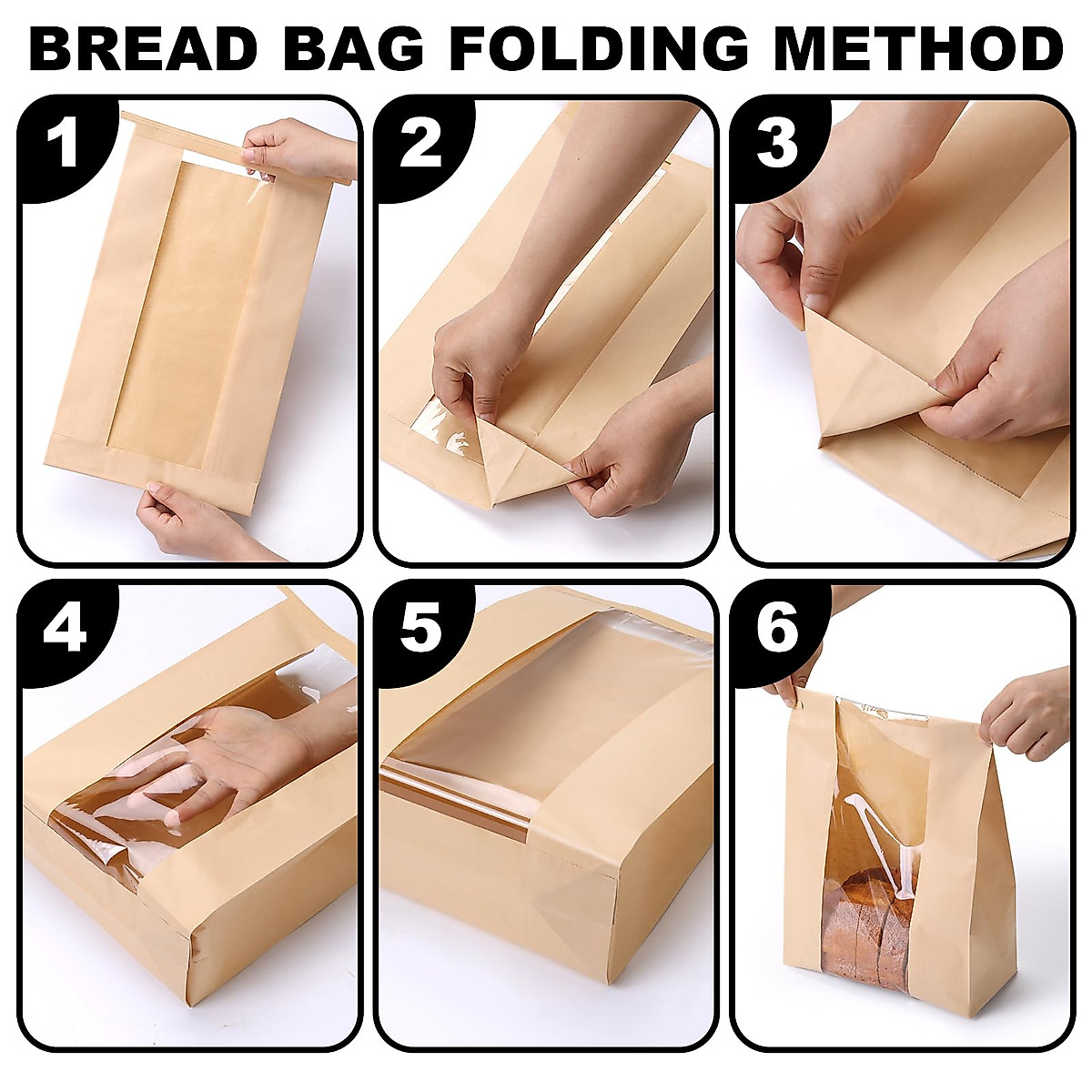 BREAD BAG FOLDING METHOD

1

2

3

4

5

6