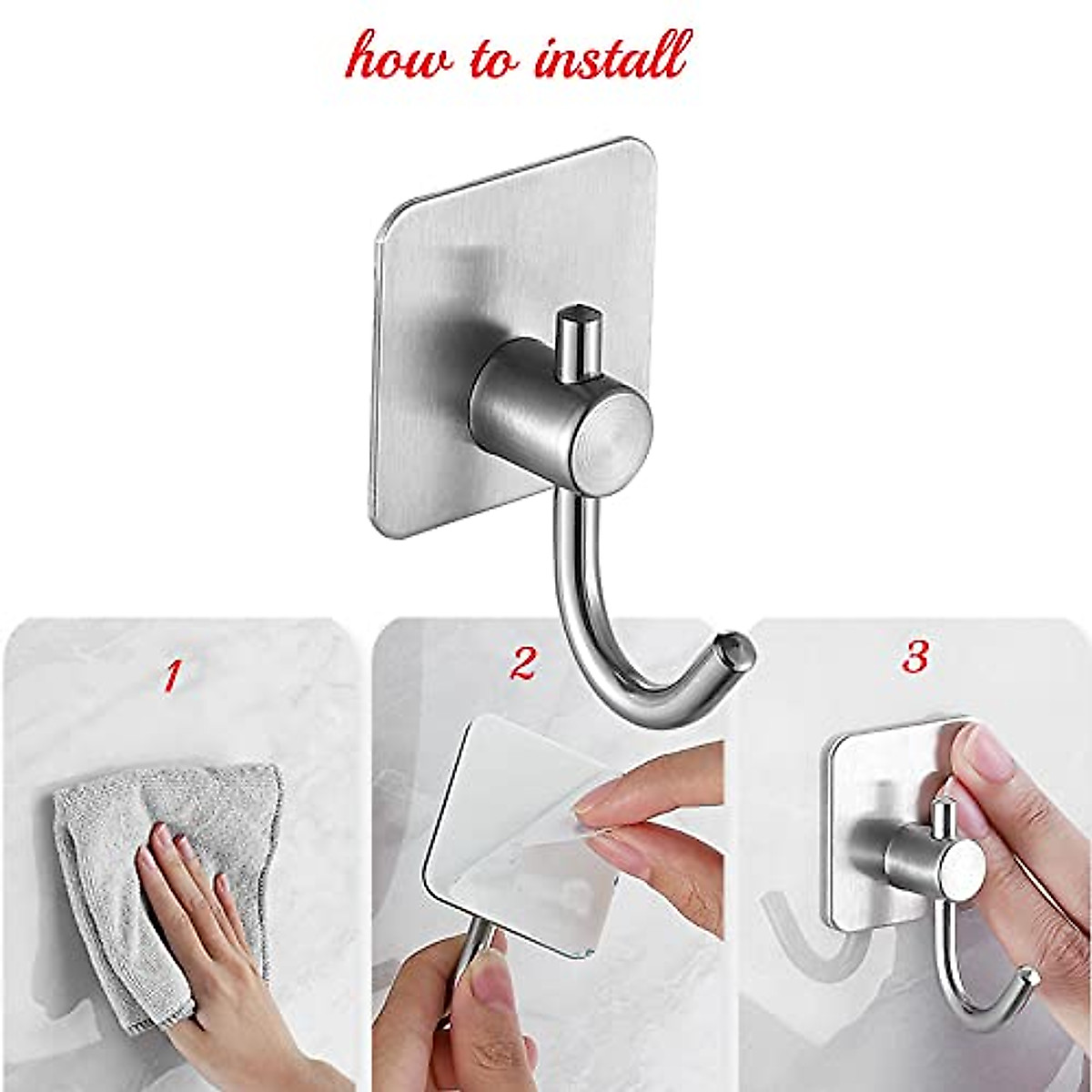 how to install

1

2

3