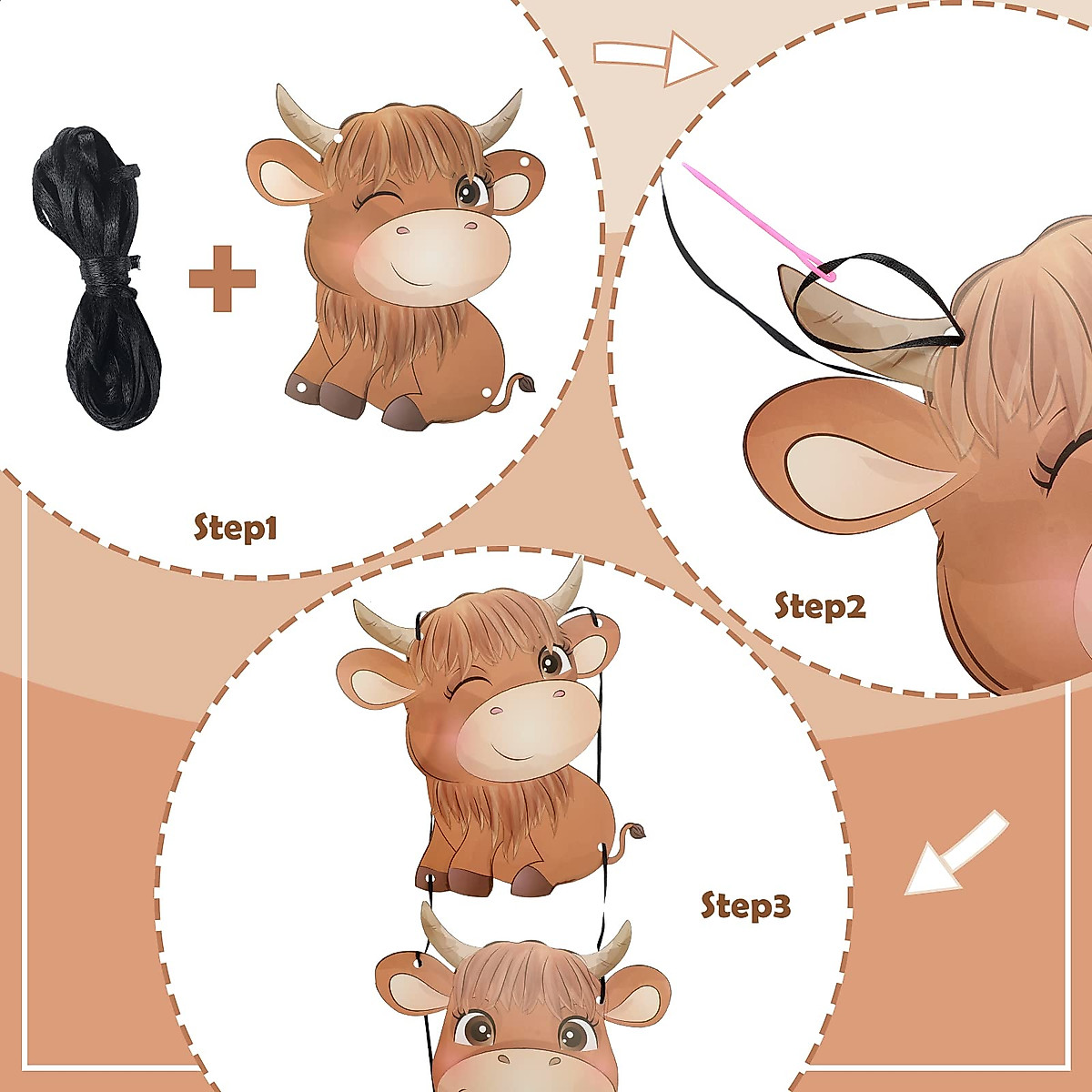 Step1

Step2

Step3