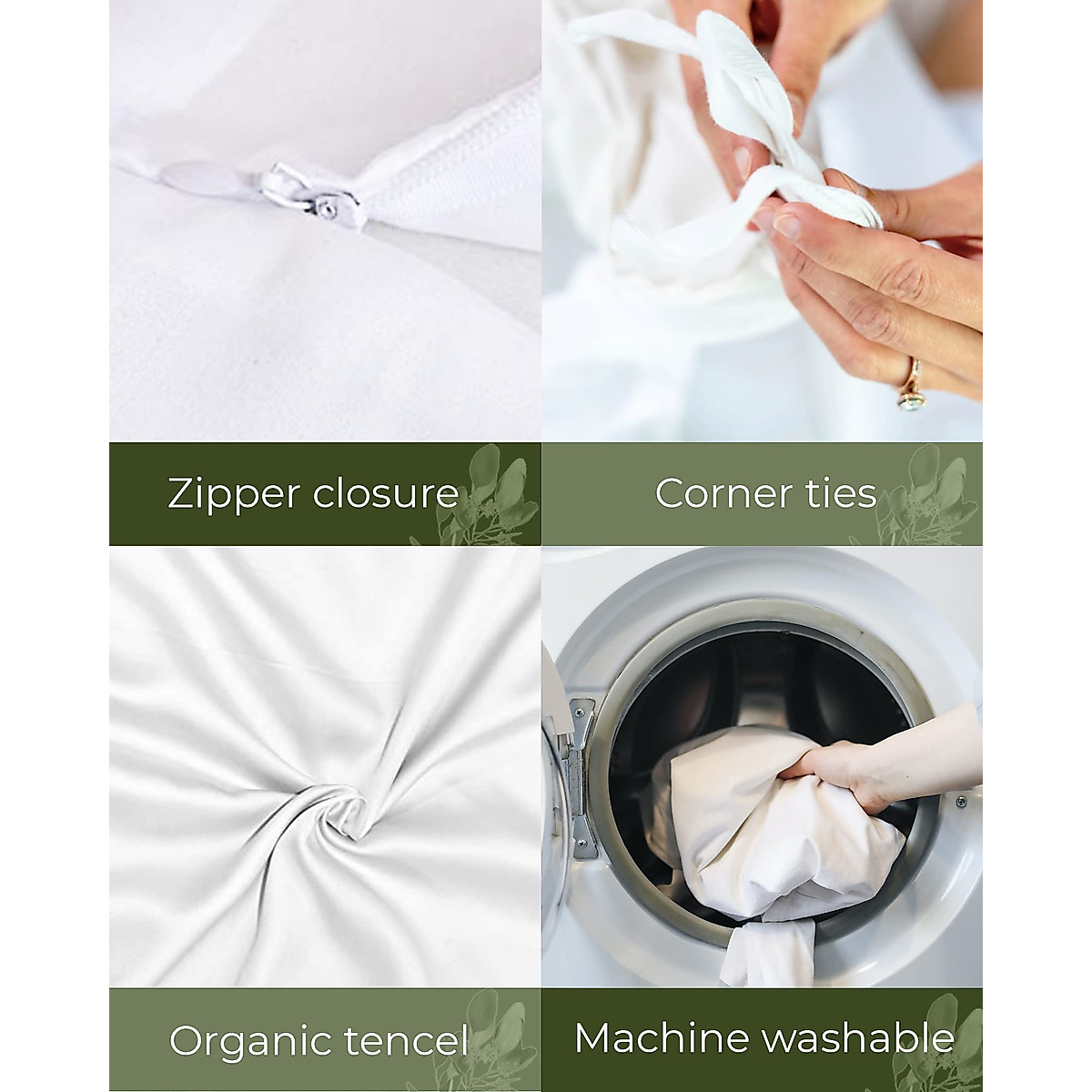 Zipper closure

Corner ties

Organic tencel

Machine washable