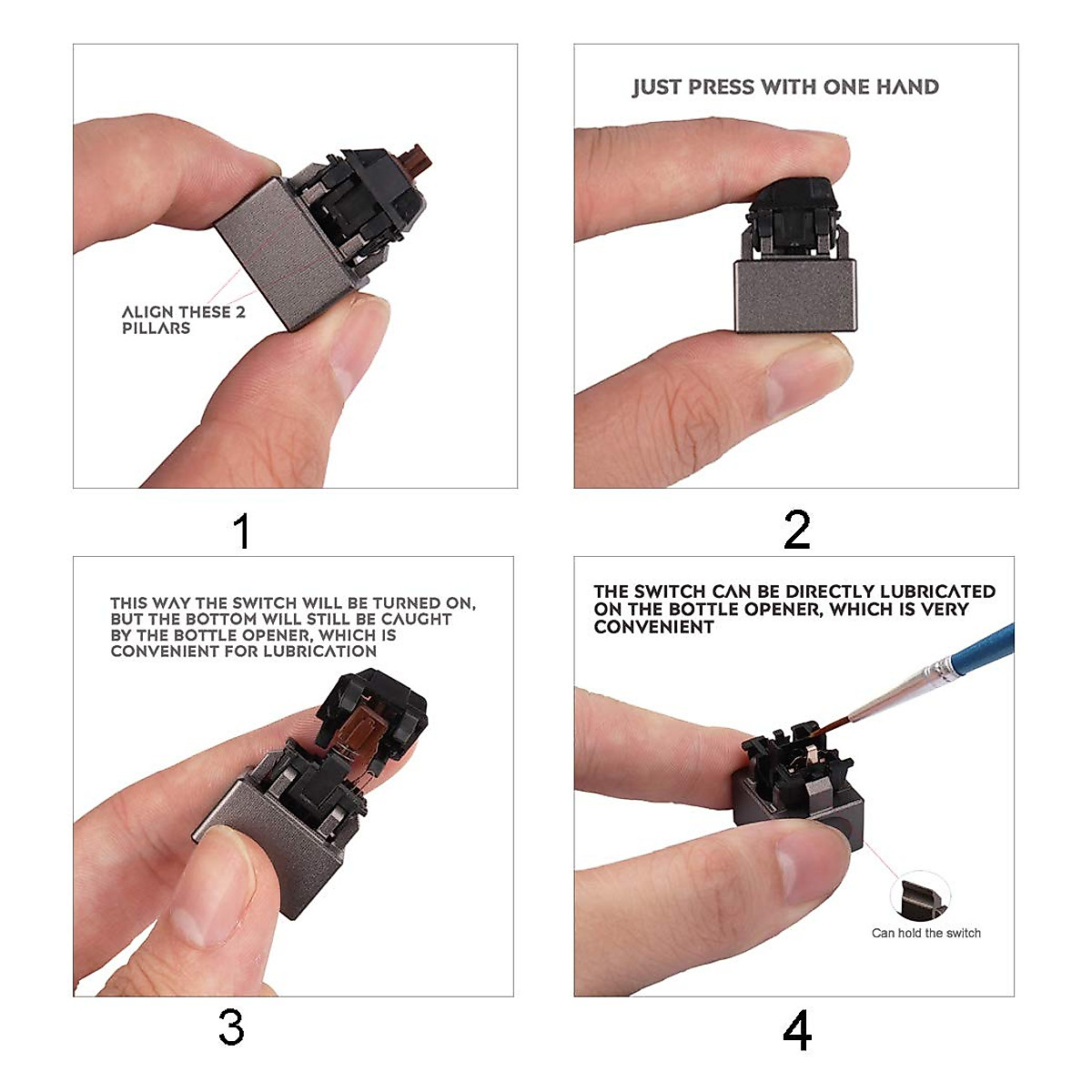 ALIGN THESE 2 PILLARS

1

JUST PRESS WITH ONE HAND

2

THIS WAY THE SWITCH WILL BE TURNED ON, BUT THE BOTTOM WILL STILL BE CAUGHT BY THE BOTTLE OPENER, WHICH IS CONVENIENT FOR LUBRICATION

3

THE SWITCH CAN BE DIRECTLY LUBRICATED ON THE BOTTLE OPENER, WHICH IS VERY CONVENIENT

Can hold the switch

4