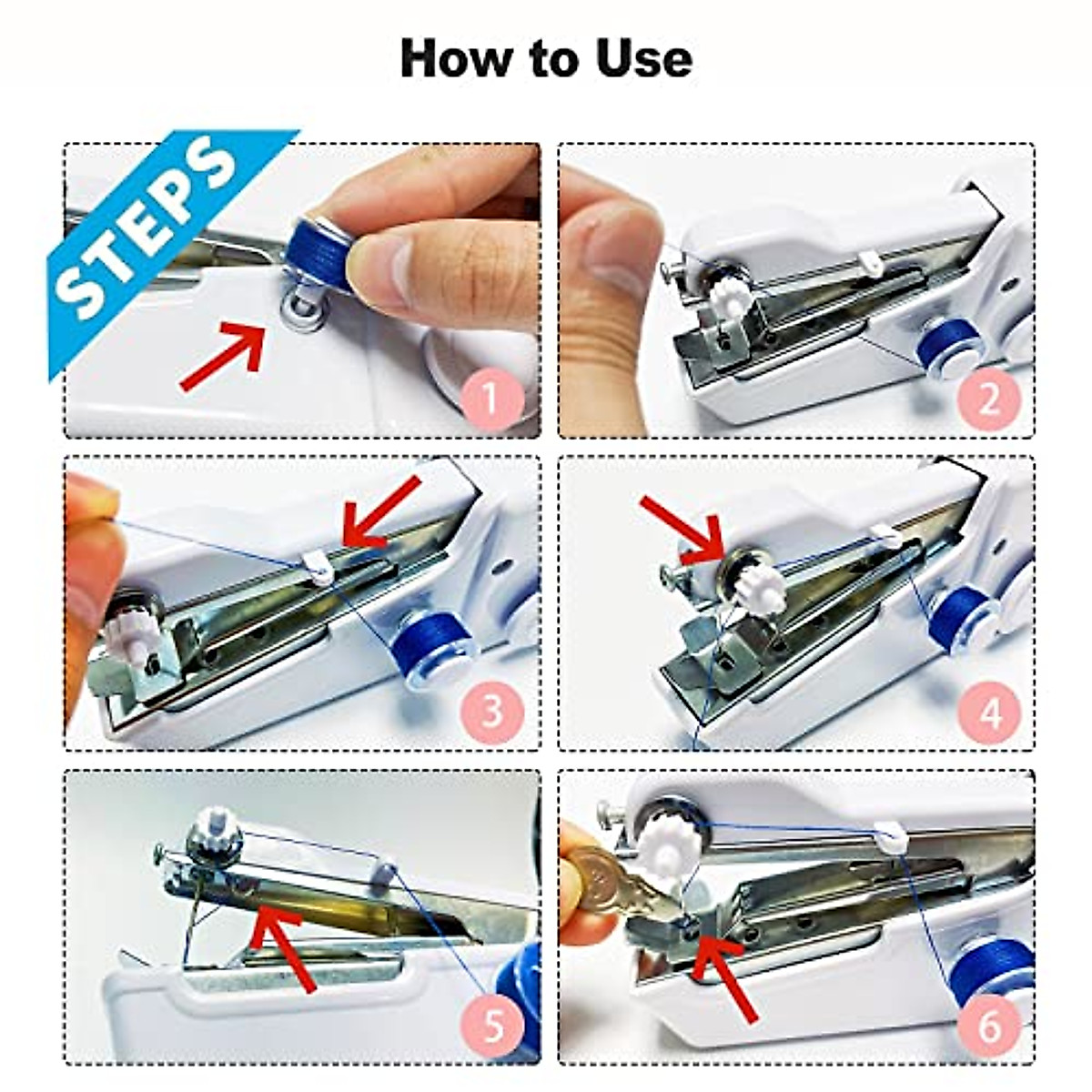 How to Use

STEPS

1

2

3

4

5

6