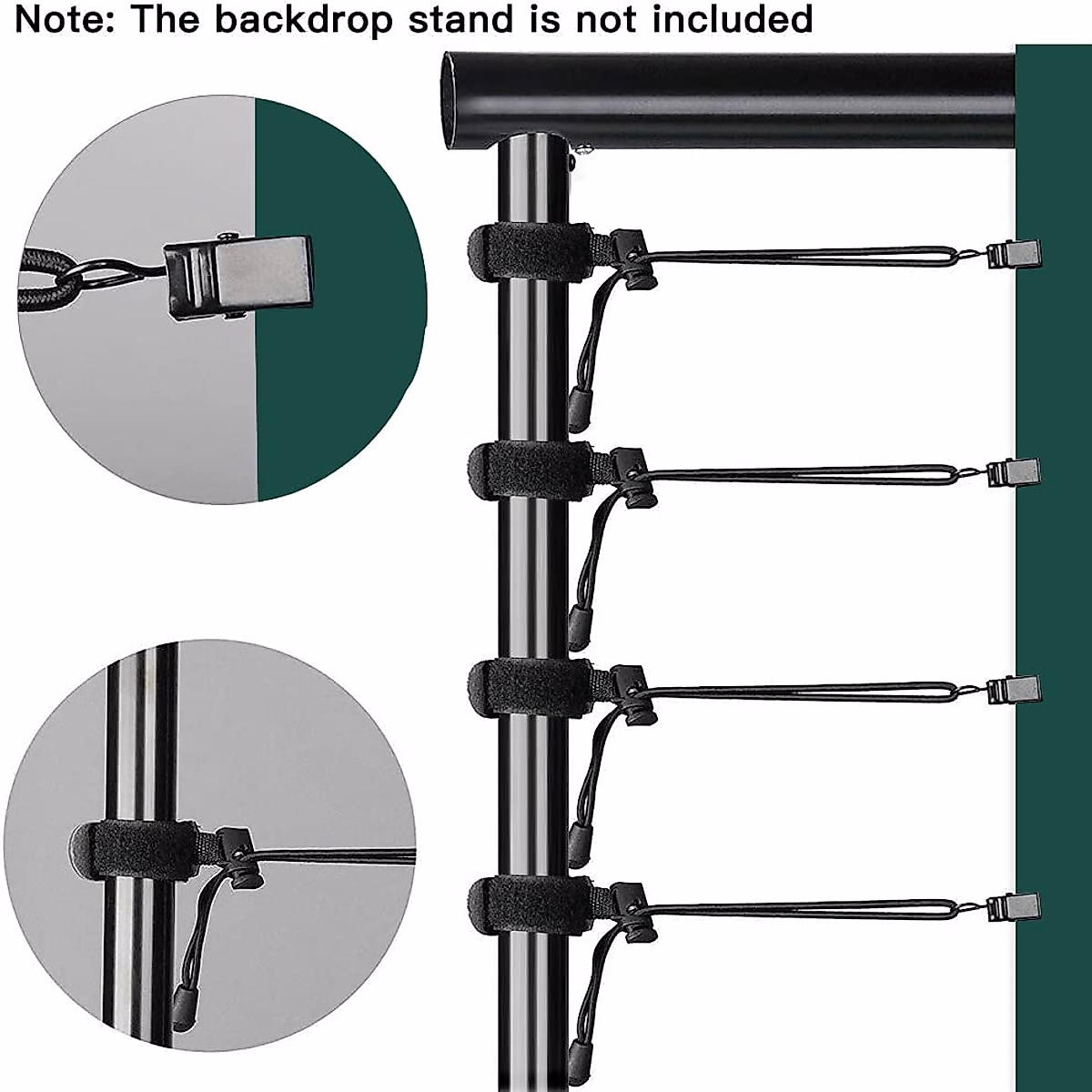 Note: The backdrop stand is not included