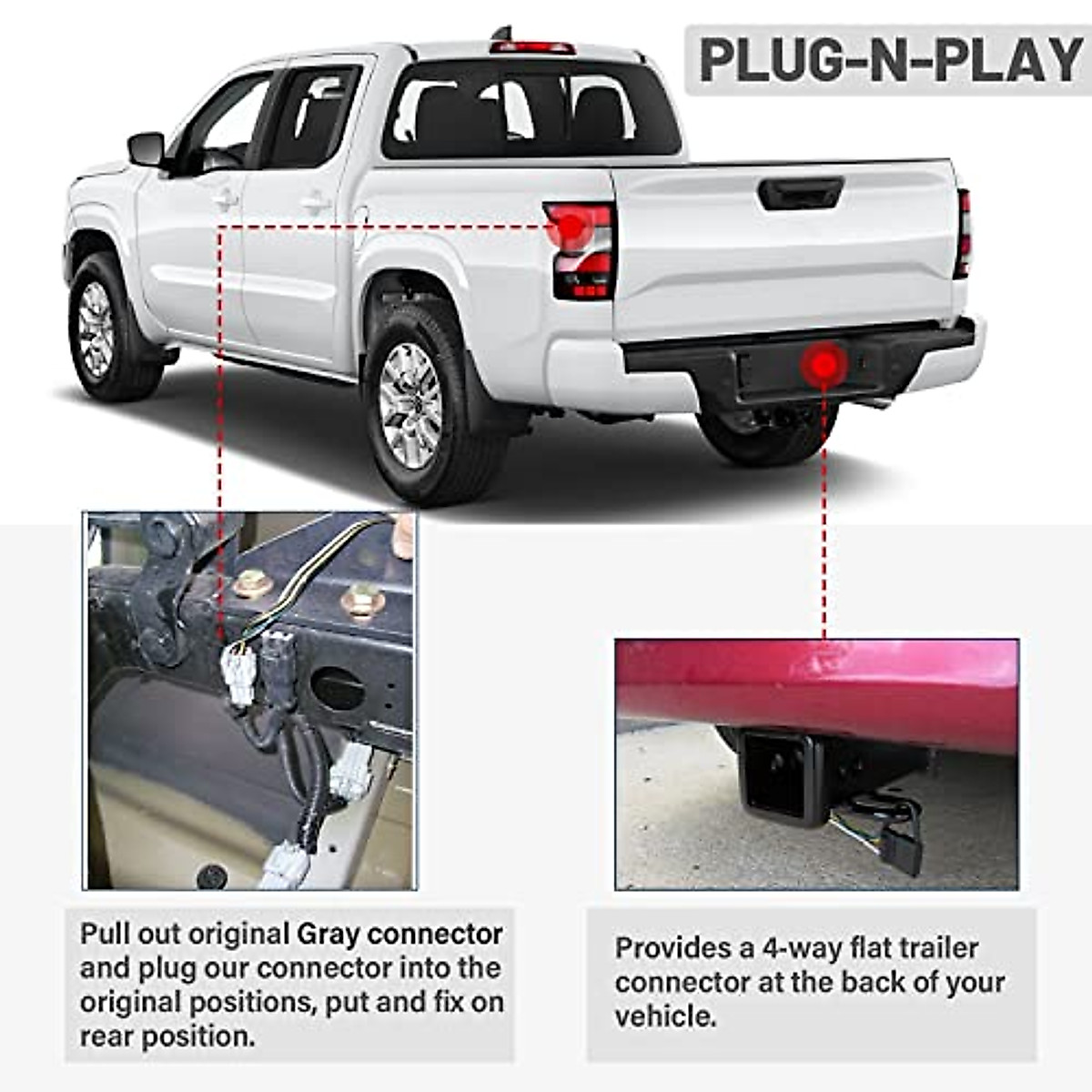 PLUG-N-PLAY

Pull out original Gray connector and plug our connector into the original positions, put and fix on rear position.

Provides a 4-way flat trailer connector at the back of your vehicle.